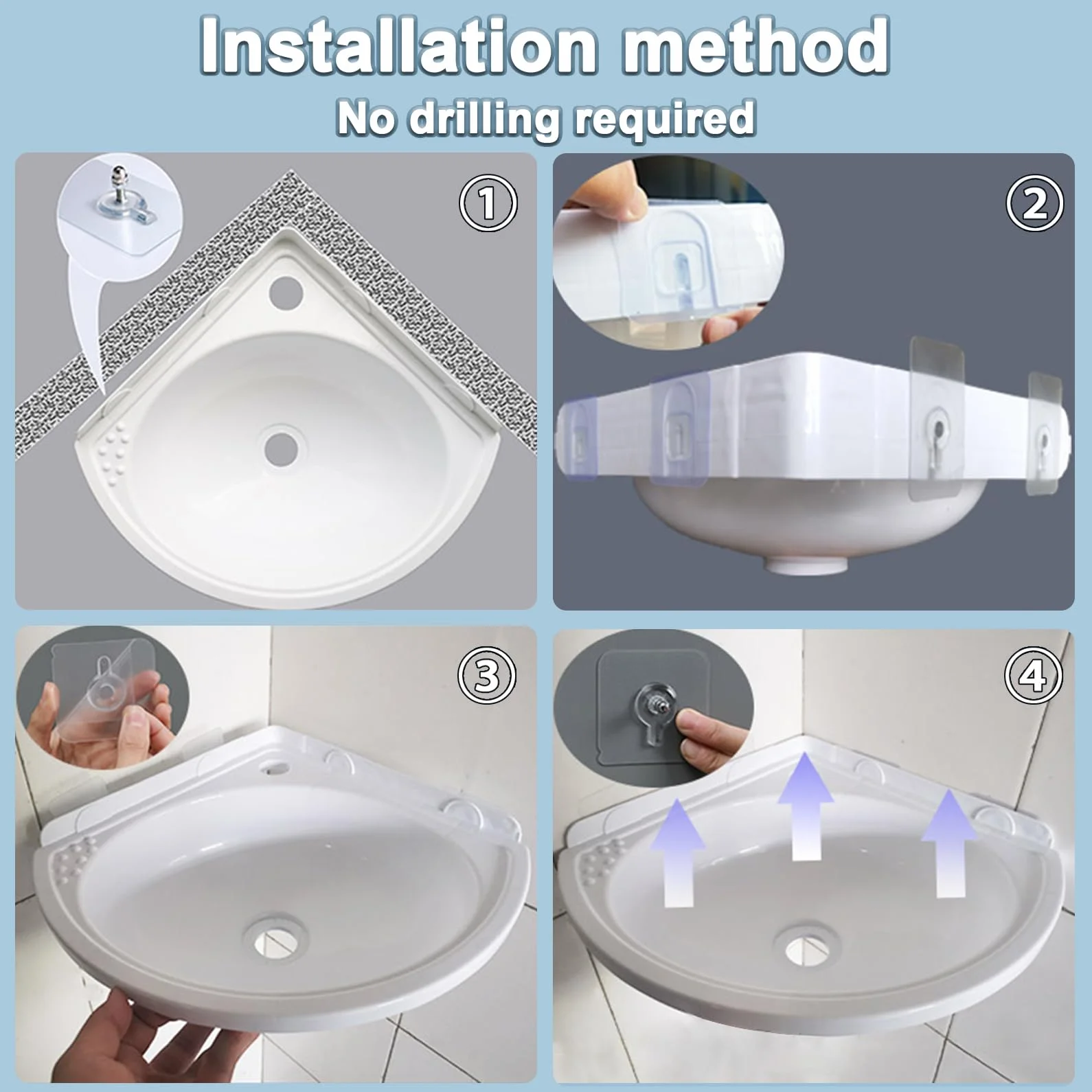 Installation method
No drilling required

①

②

③

④