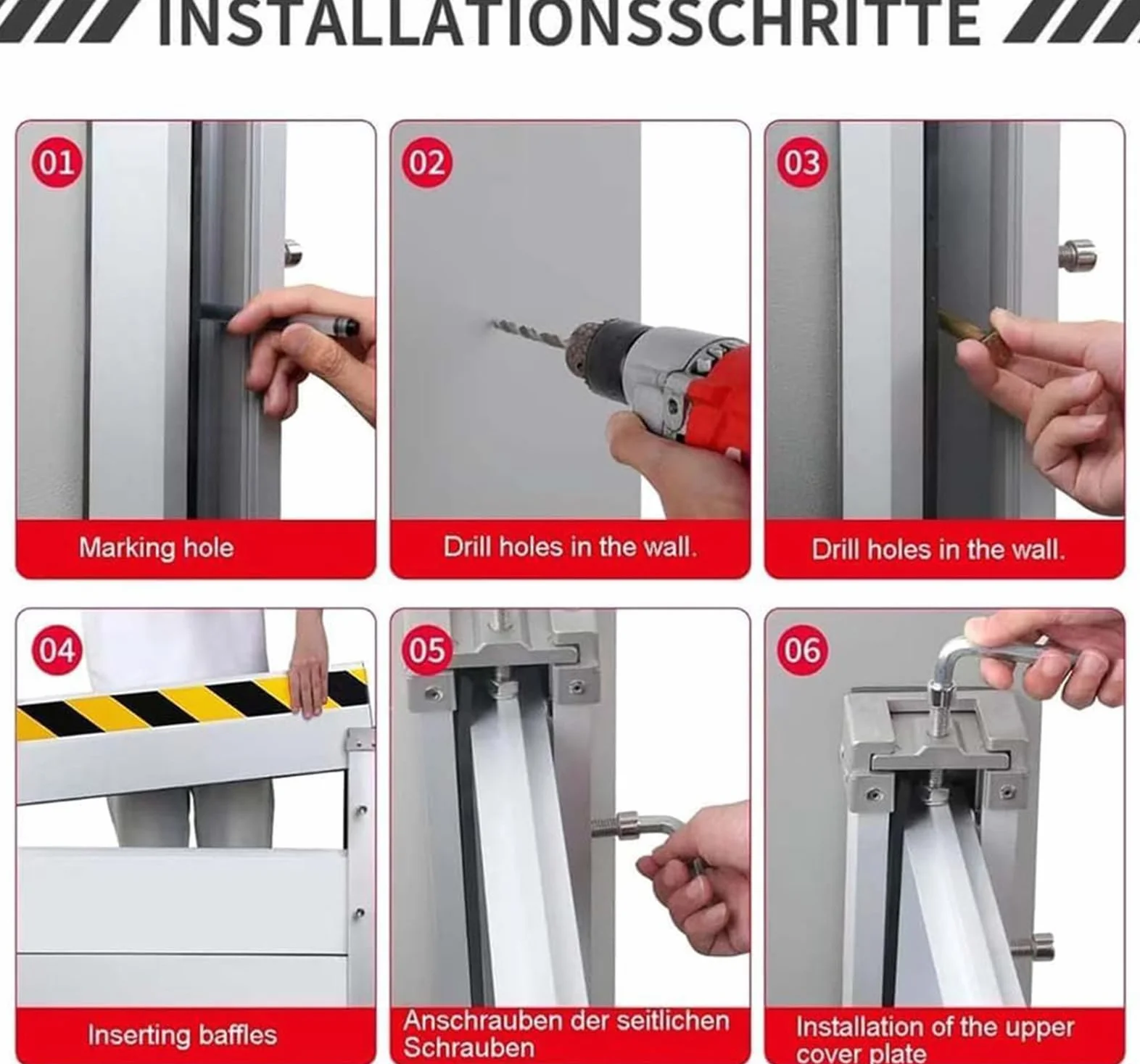 INSTALLATIONSSCHRITTE

01
Marking hole

02
Drill holes in the wall.

03
Drill holes in the wall.

04
Inserting baffles

05
Anschrauben der seitlichen Schrauben

06
Installation of the upper cover plate