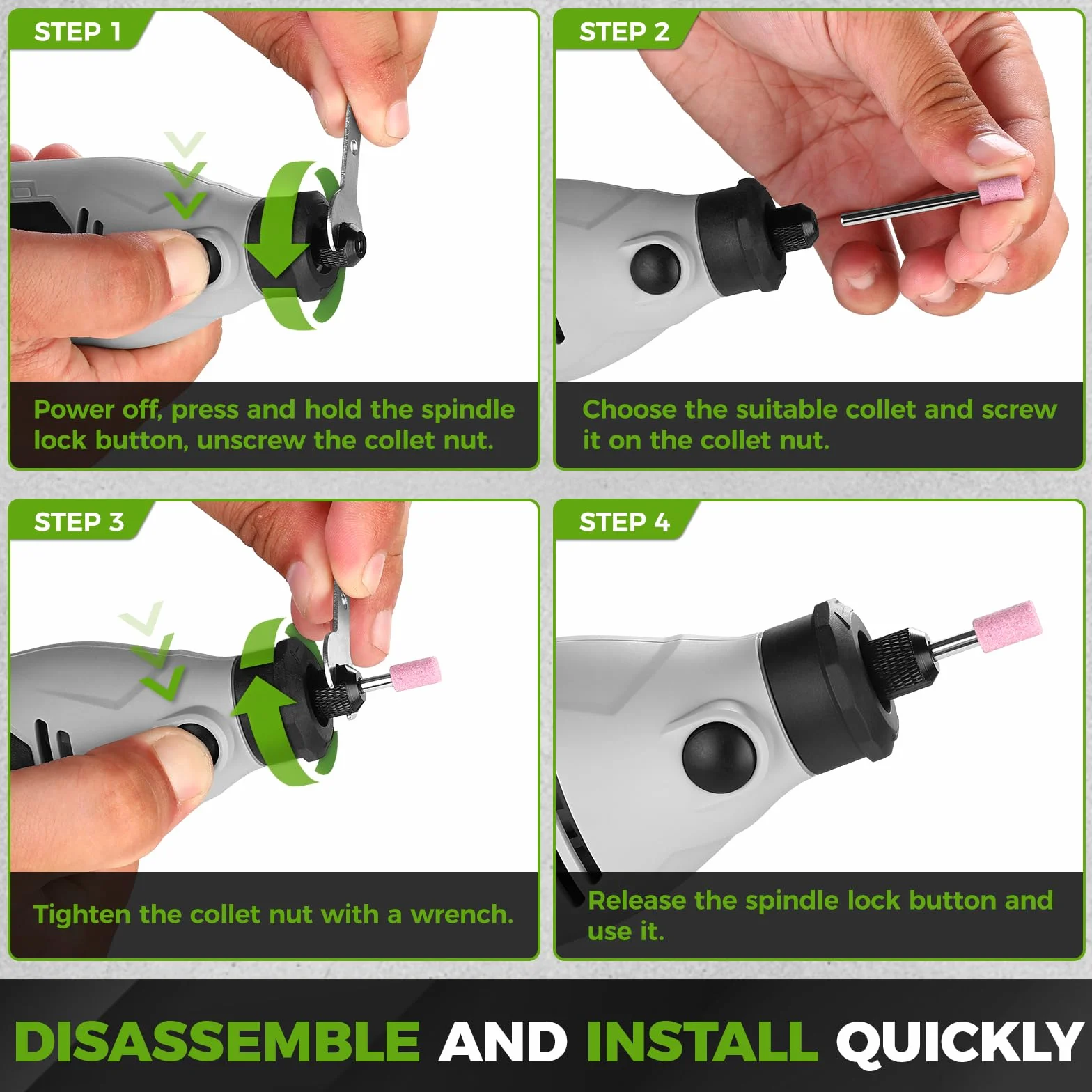 STEP 1

Power off, press and hold the spindle lock button, unscrew the collet nut.

STEP 2

Choose the suitable collet and screw it on the collet nut.

STEP 3

Tighten the collet nut with a wrench.

STEP 4

Release the spindle lock button and use it.

DISASSEMBLE AND INSTALL QUICKLY