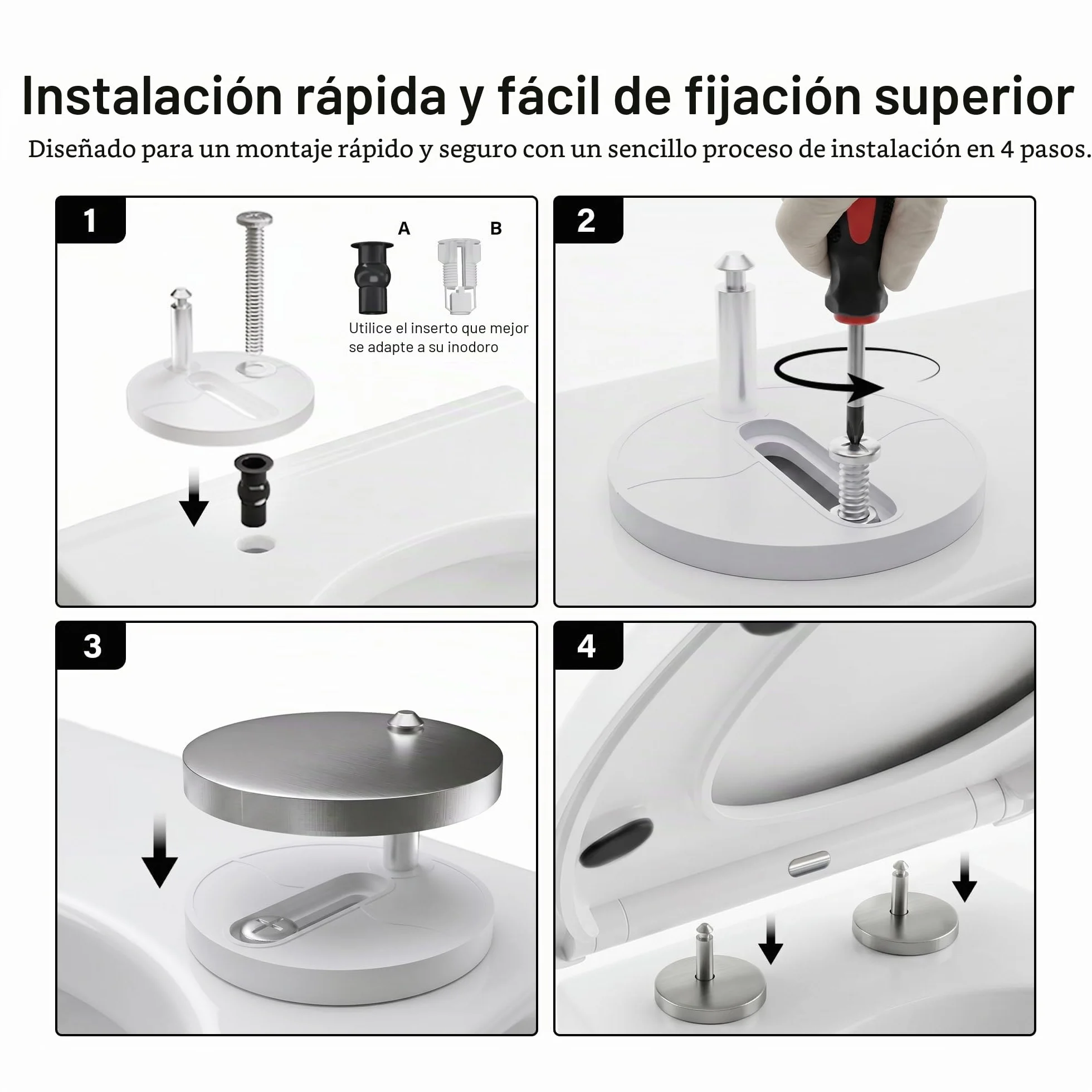 Instalación rápida y fácil de fijación superior

Diseñado para un montaje rápido y seguro con un sencillo proceso de instalación en 4 pasos.

1

A

B

Utilice el inserto que mejor se adapte a su inodoro

2

3

4