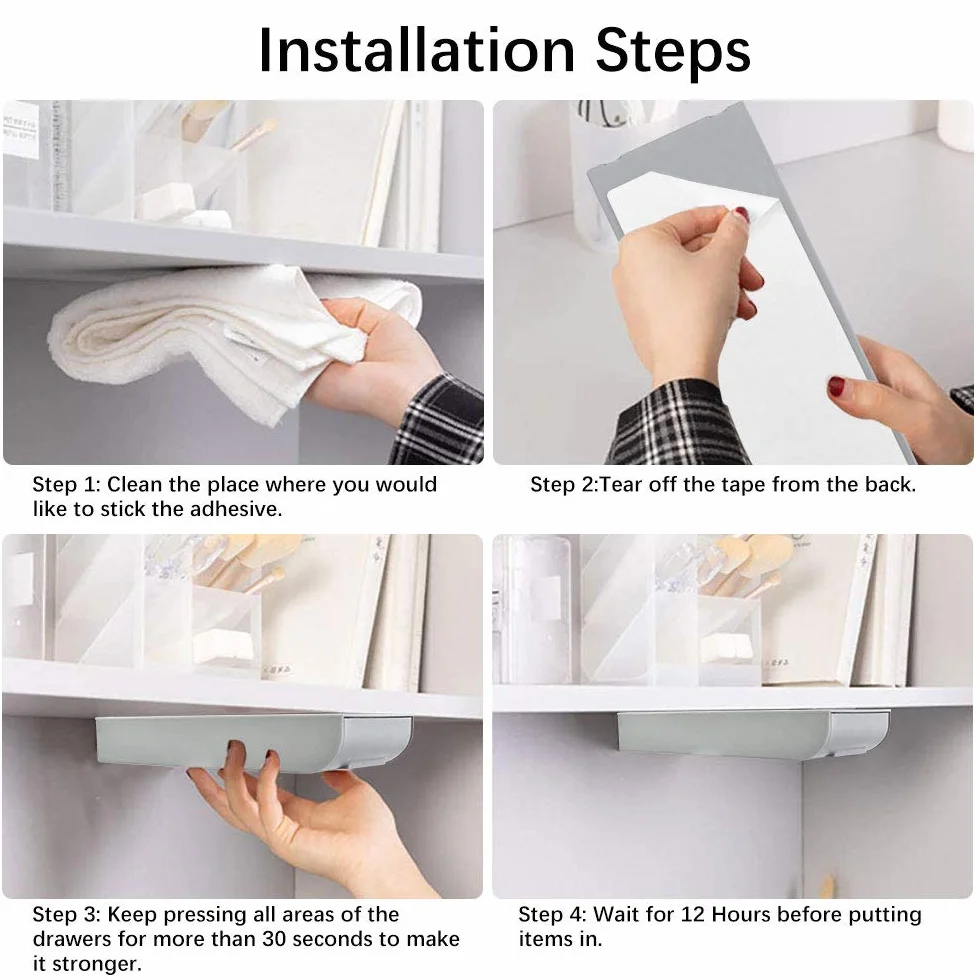 Installation Steps

Step 1: Clean the place where you would like to stick the adhesive.

Step 2:Tear off the tape from the back.

Step 3: Keep pressing all areas of the drawers for more than 30 seconds to make it stronger.

Step 4: Wait for 12 Hours before putting items in.