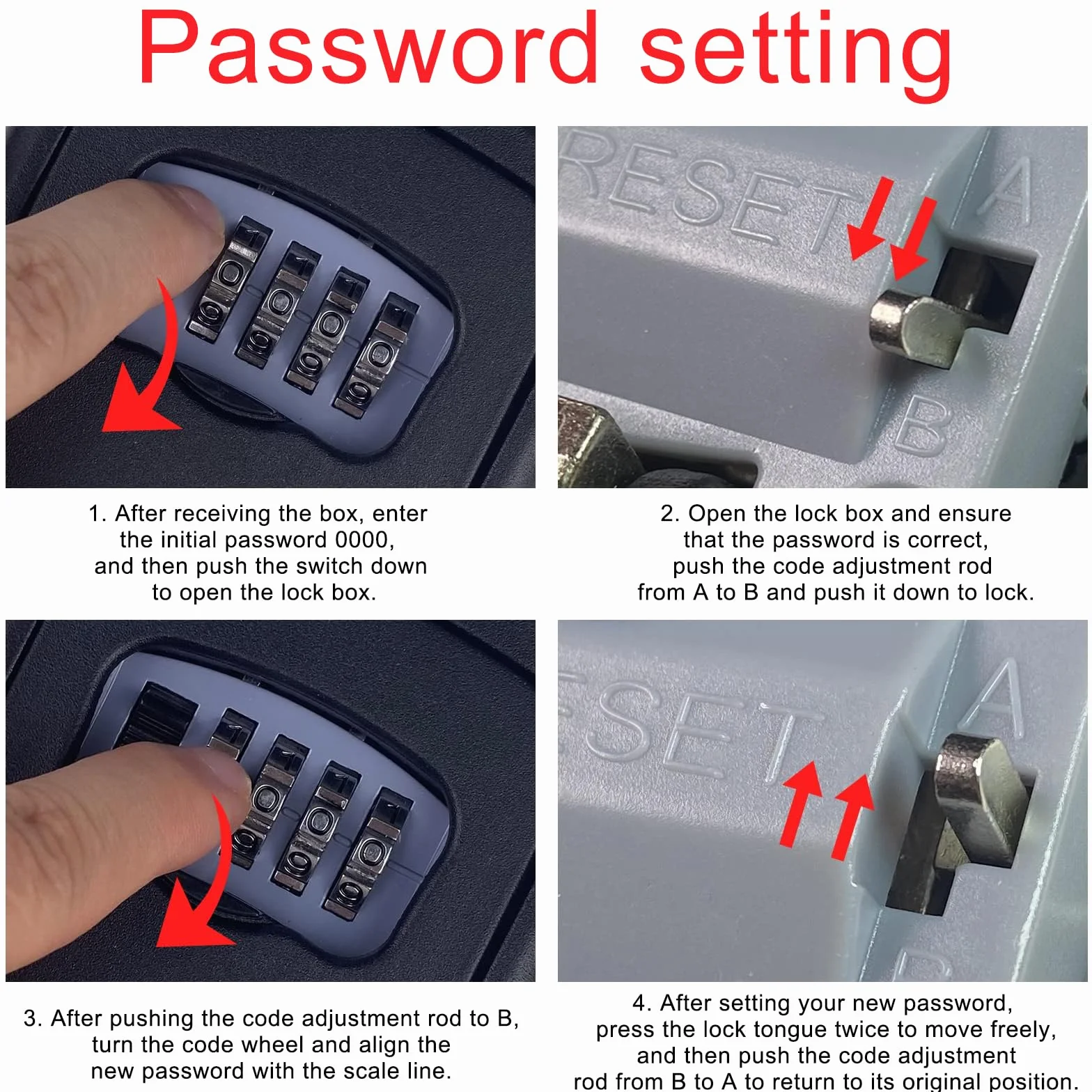 Password setting

RESET A B

1. After receiving the box, enter the initial password 0000, and then push the switch down to open the lock box.

2. Open the lock box and ensure that the password is correct, push the code adjustment rod from A to B and push it down to lock.

SET A

3. After pushing the code adjustment rod to B, turn the code wheel and align the new password with the scale line.

4. After setting your new password, press the lock tongue twice to move freely, and then push the code adjustment rod from B to A to return to its original position.