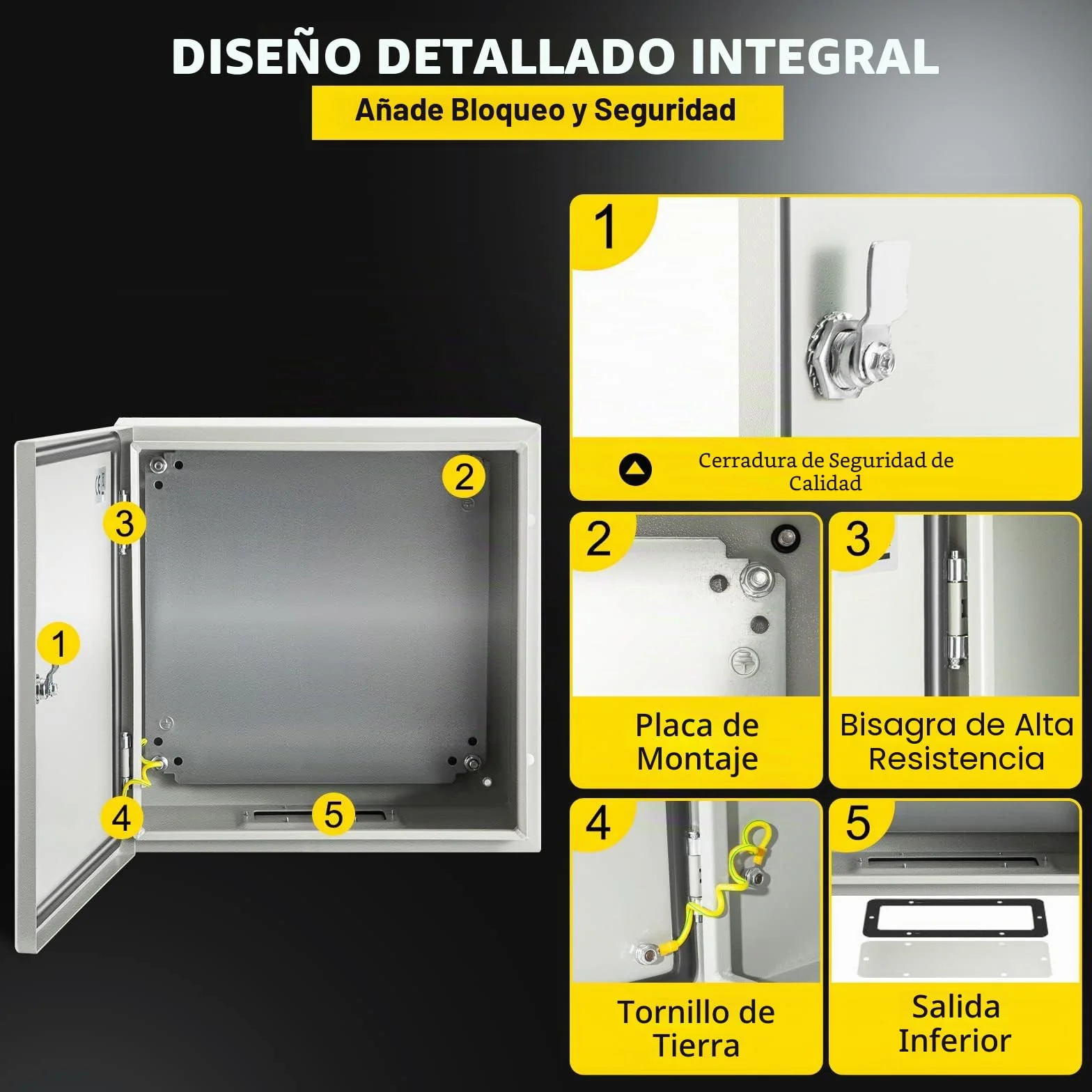 DISEÑO DETALLADO INTEGRAL

Añade Bloqueo y Seguridad

2

3

1

4

5

1

Cerradura de Seguridad de Calidad

2

Placa de Montaje

3

Bisagra de Alta Resistencia

4

Tornillo de Tierra

5

Salida Inferior