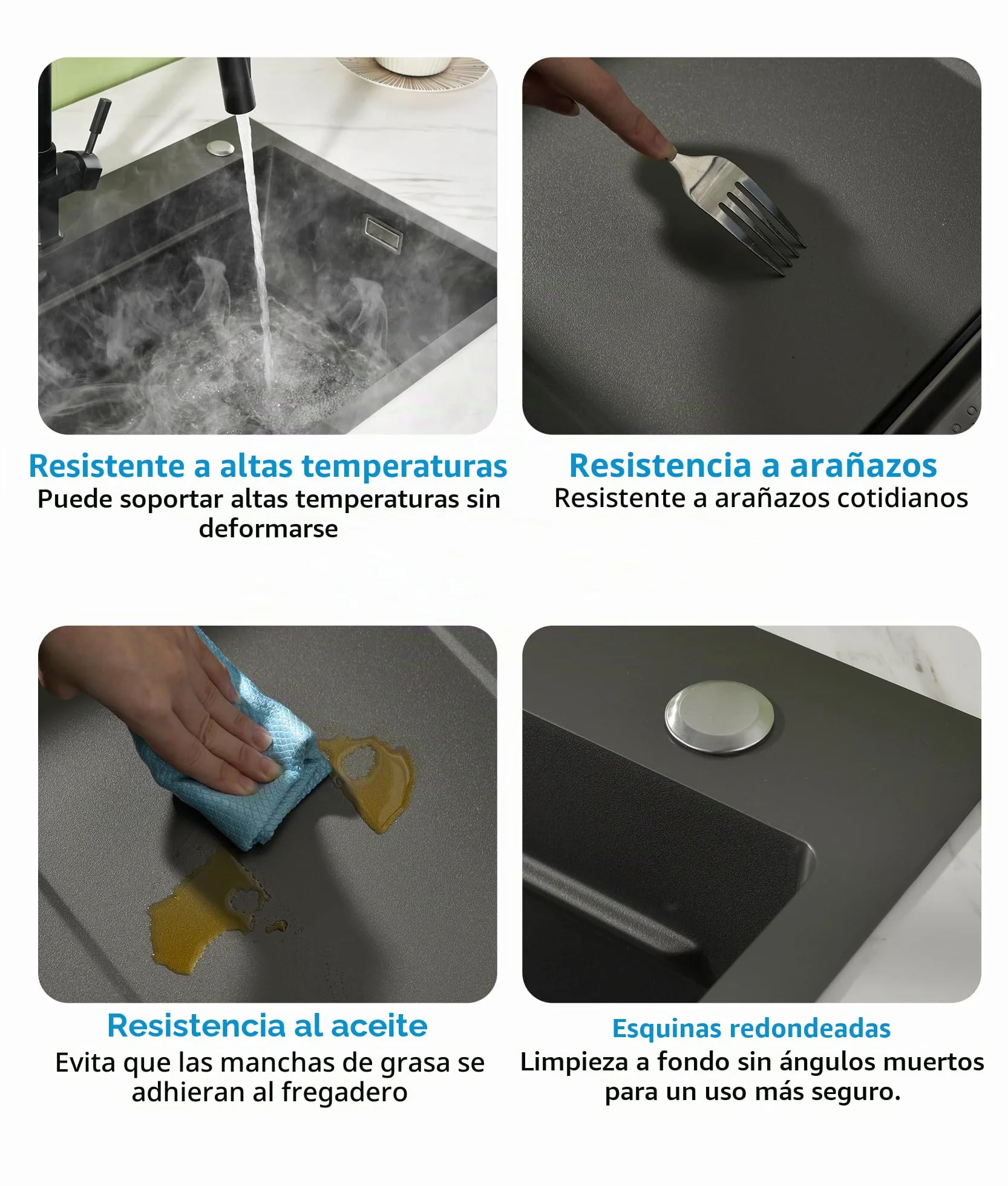 Resistente a altas temperaturas
Puede soportar altas temperaturas sin deformarse

Resistencia a arañazos
Resistente a arañazos cotidianos

Resistencia al aceite
Evita que las manchas de grasa se adhieran al fregadero

Esquinas redondeadas
Limpieza a fondo sin ángulos muertos para un uso más seguro.