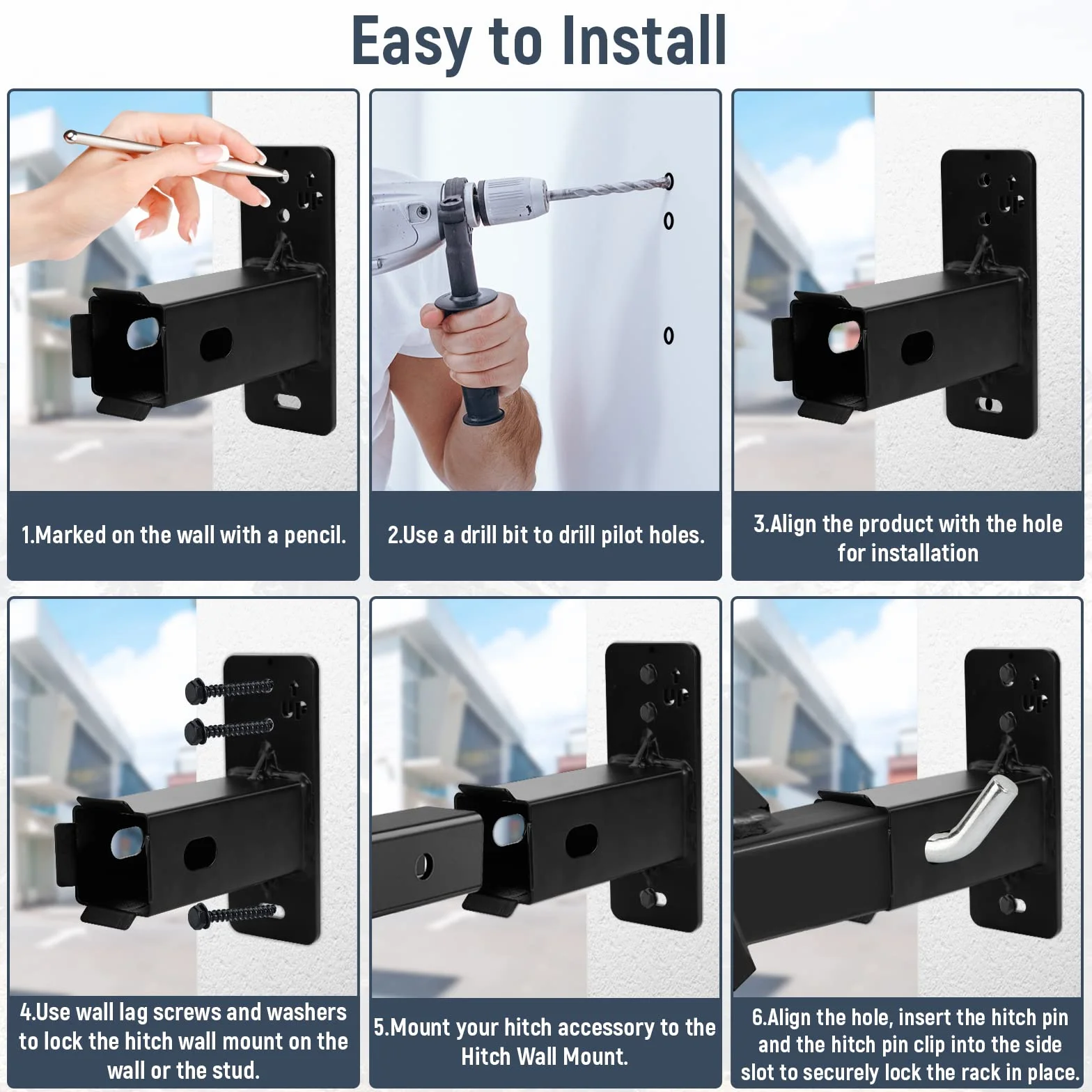 Easy to Install

UP

1.Marked on the wall with a pencil.

2.Use a drill bit to drill pilot holes.

UP

3.Align the product with the hole for installation

UP

4.Use wall lag screws and washers to lock the hitch wall mount on the wall or the stud.

UP

5.Mount your hitch accessory to the Hitch Wall Mount.

UP

6.Align the hole, insert the hitch pin and the hitch pin clip into the side slot to securely lock the rack in place.