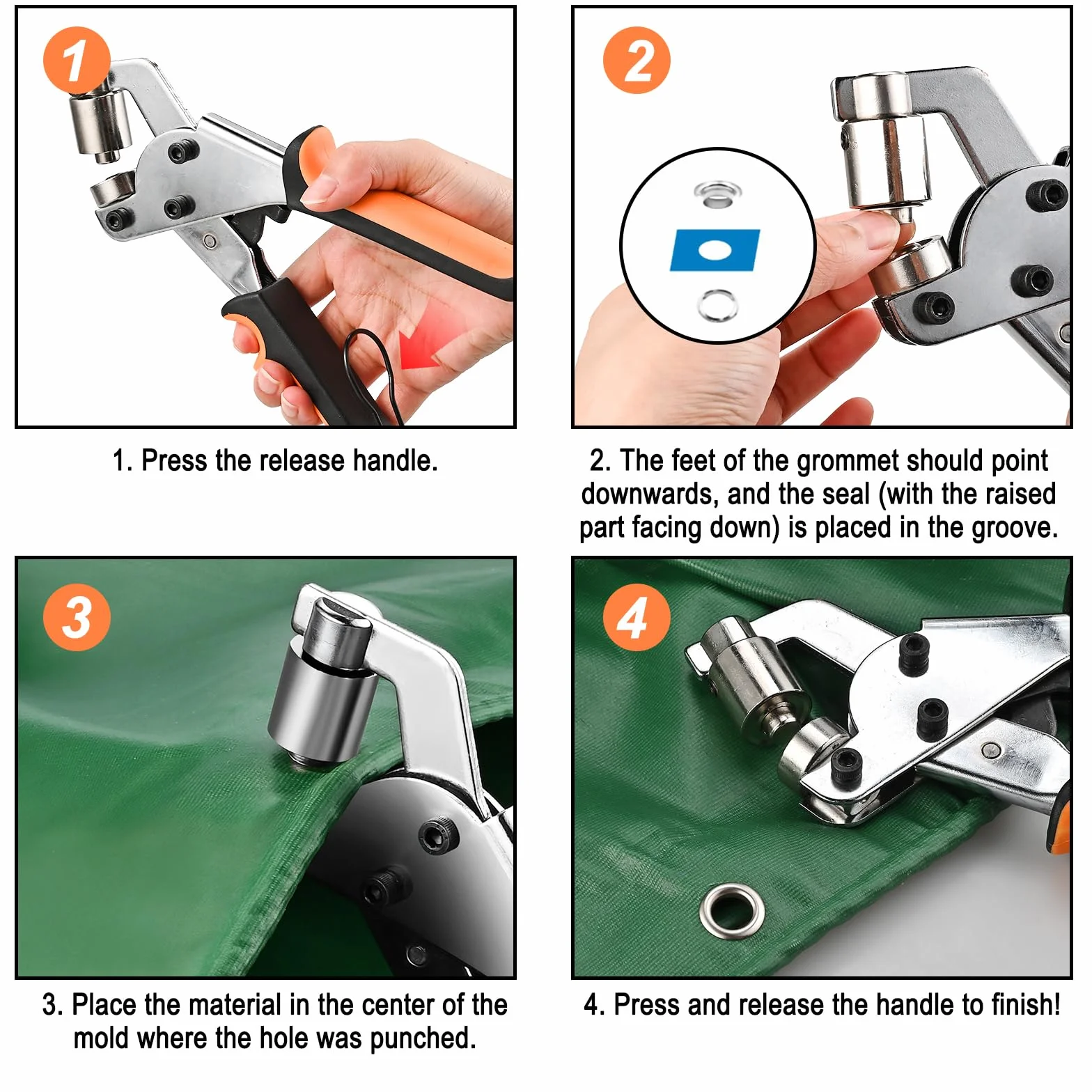 1

1. Press the release handle.

2

2. The feet of the grommet should point downwards, and the seal (with the raised part facing down) is placed in the groove.

3

3. Place the material in the center of the mold where the hole was punched.

4

4. Press and release the handle to finish!