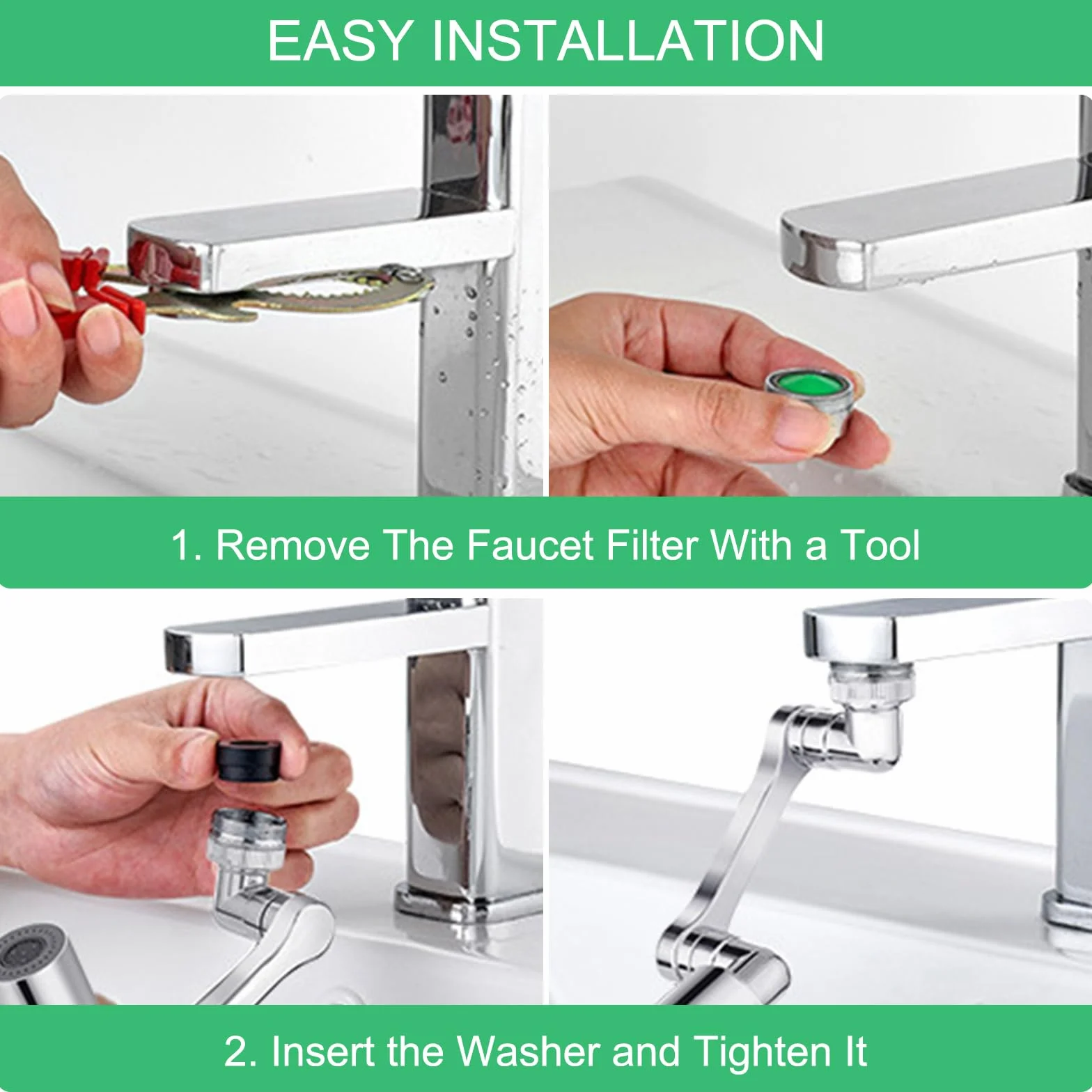 EASY INSTALLATION

1. Remove The Faucet Filter With a Tool

2. Insert the Washer and Tighten It