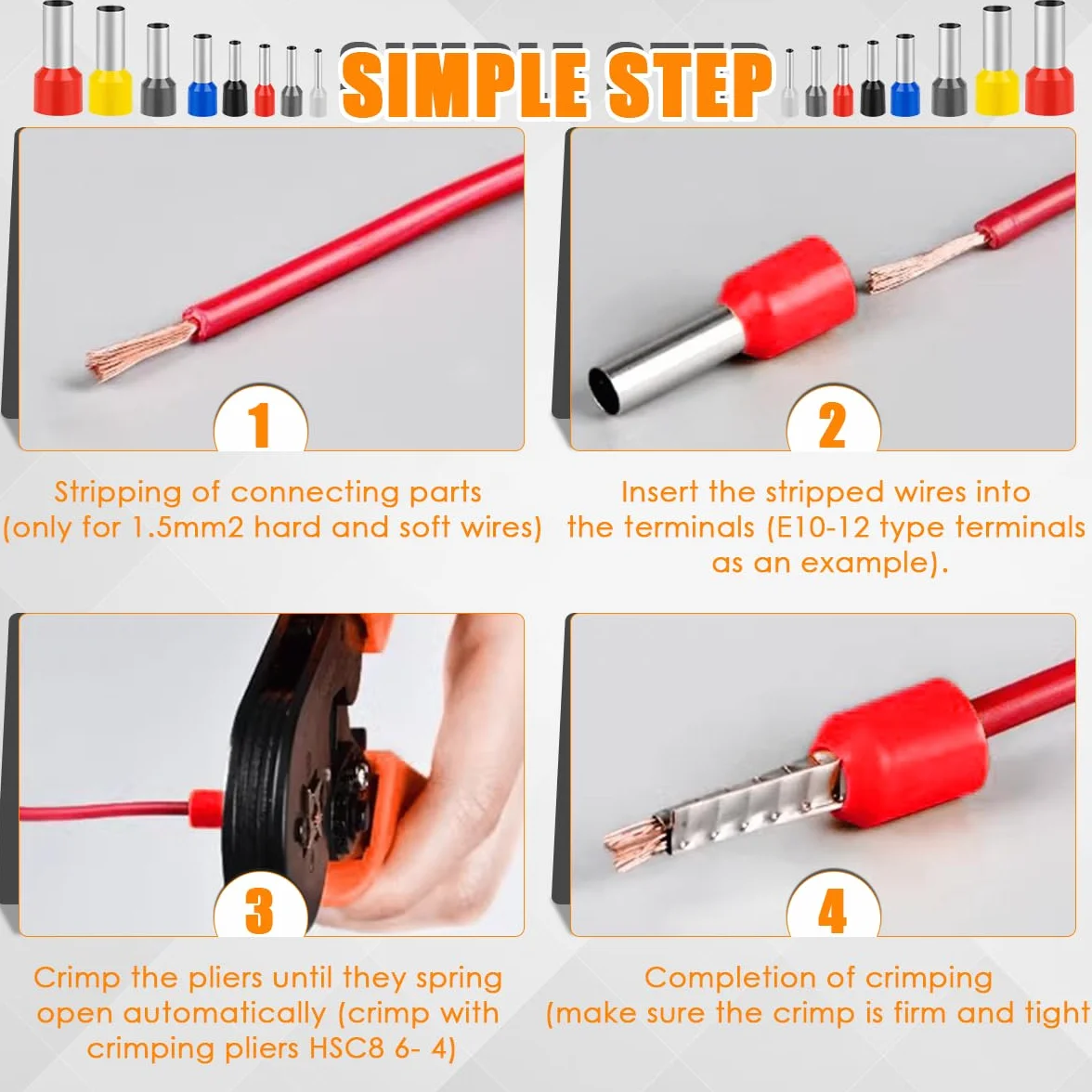 SIMPLE STEP

1

Stripping of connecting parts (only for 1.5mm2 hard and soft wires)

2

Insert the stripped wires into the terminals (E10-12 type terminals as an example).

3

Crimp the pliers until they spring open automatically (crimp with crimping pliers HSC8 6- 4)

4

Completion of crimping (make sure the crimp is firm and tight