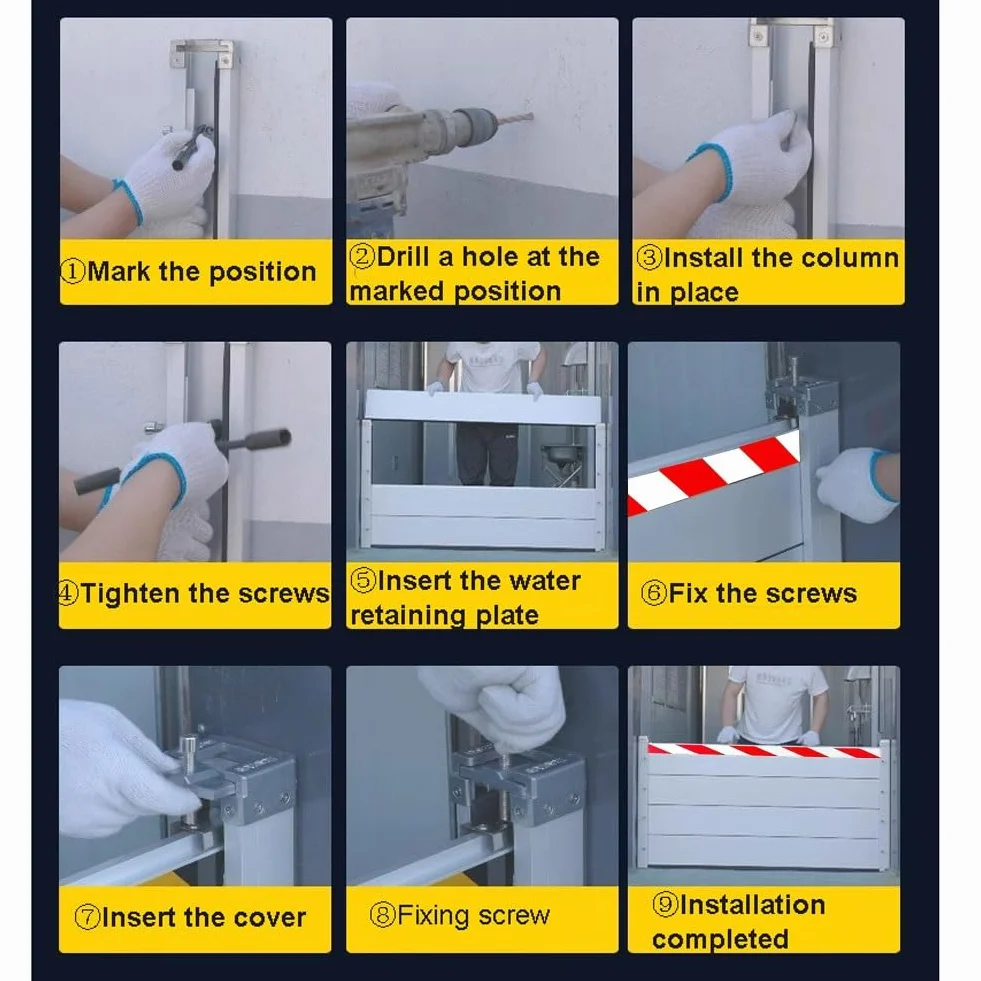 ①Mark the position

②Drill a hole at the marked position

③Install the column in place

④Tighten the screws

⑤Insert the water retaining plate

⑥Fix the screws

⑦Insert the cover

⑧Fixing screw

⑨Installation completed