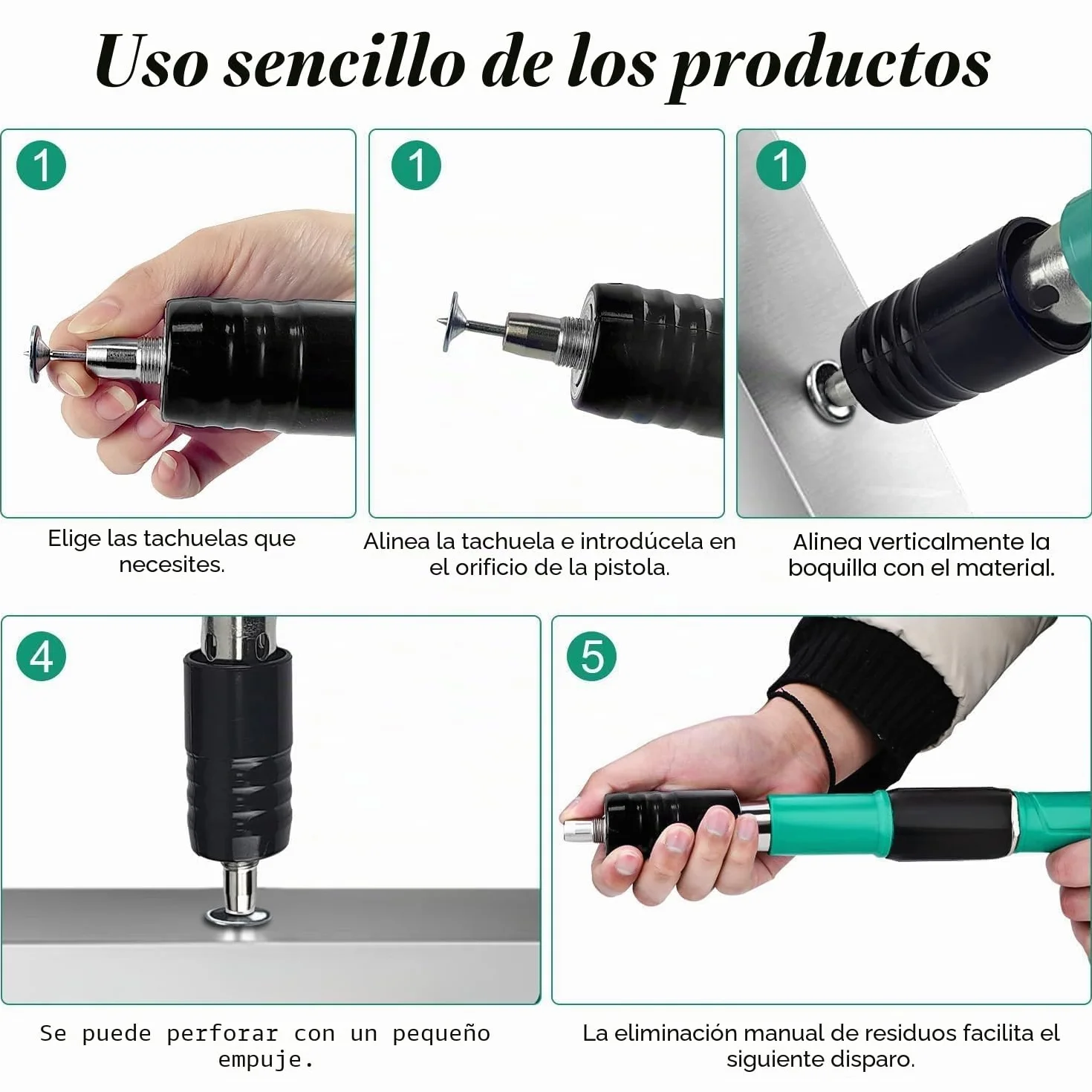 Uso sencillo de los productos

1

Elige las tachuelas que necesites.

1

Alinea la tachuela e introdúcela en el orificio de la pistola.

1

Alinea verticalmente la boquilla con el material.

4

Se puede perforar con un pequeño empuje.

5

La eliminación manual de residuos facilita el siguiente disparo.