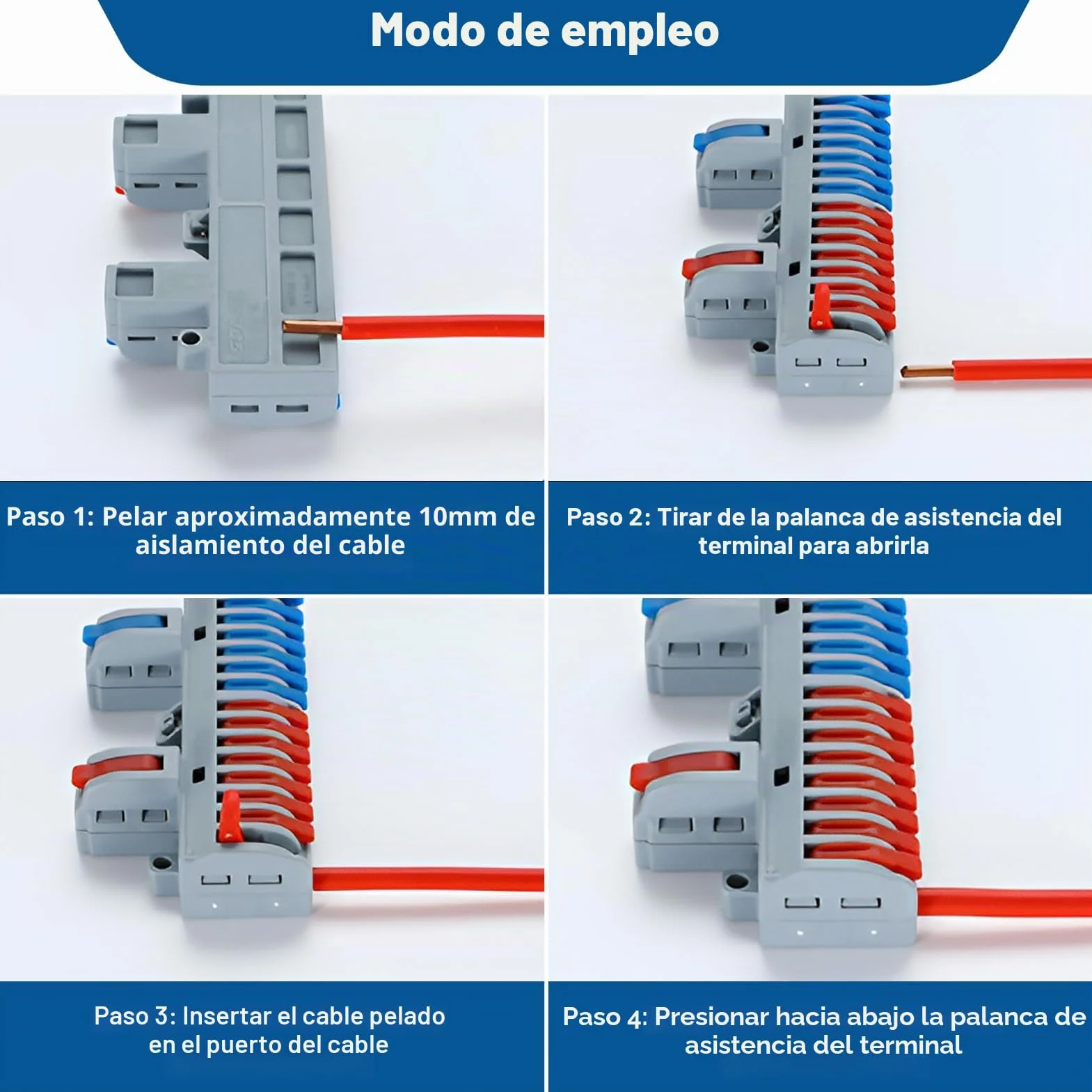 Modo de empleo

Paso 1: Pelar aproximadamente 10mm de aislamiento del cable

Paso 2: Tirar de la palanca de asistencia del terminal para abrirla

Paso 3: Insertar el cable pelado en el puerto del cable

Paso 4: Presionar hacia abajo la palanca de asistencia del terminal