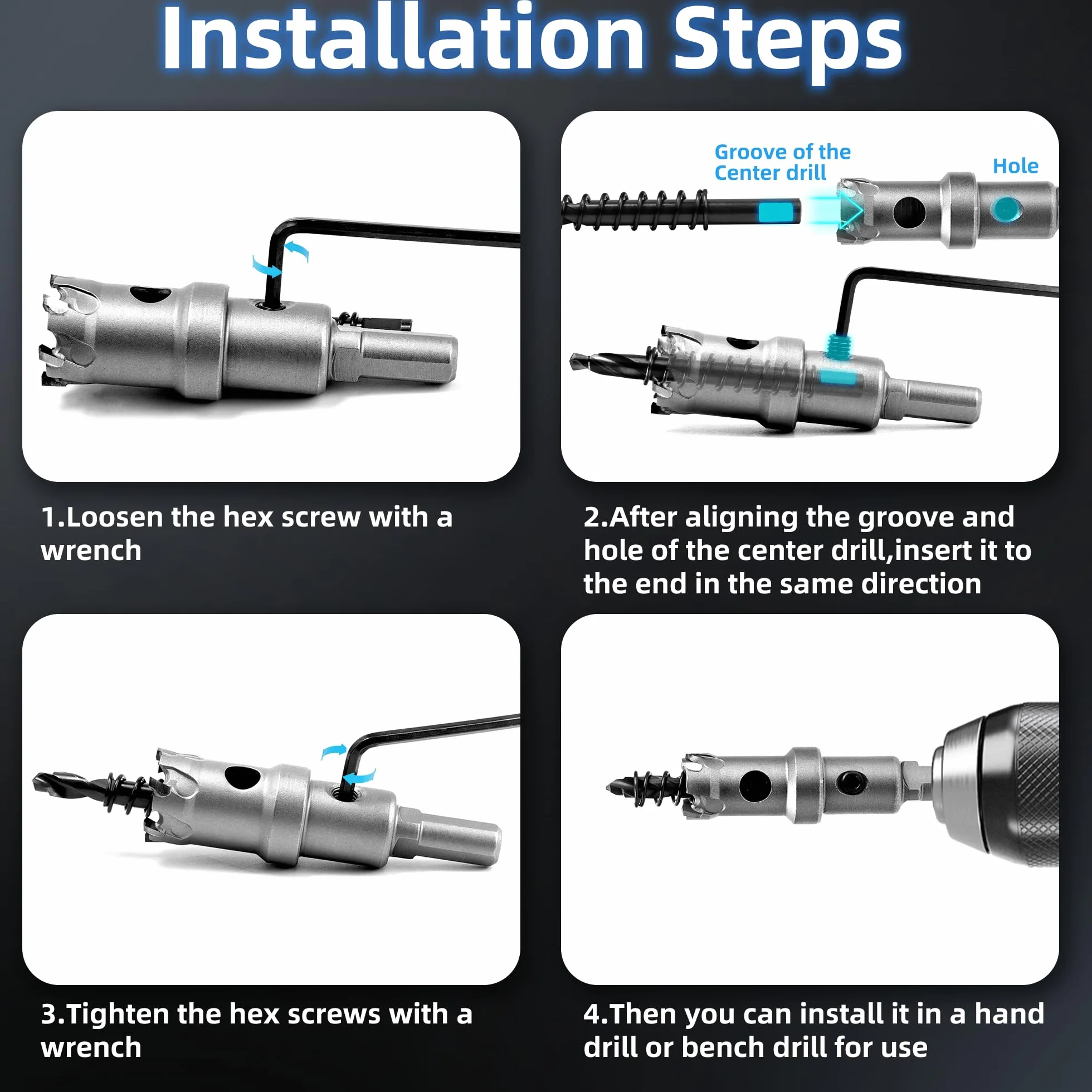 Installation Steps

1.Loosen the hex screw with a wrench

Groove of the Center drill

Hole

2.After aligning the groove and hole of the center drill,insert it to the end in the same direction

3.Tighten the hex screws with a wrench

4.Then you can install it in a hand drill or bench drill for use