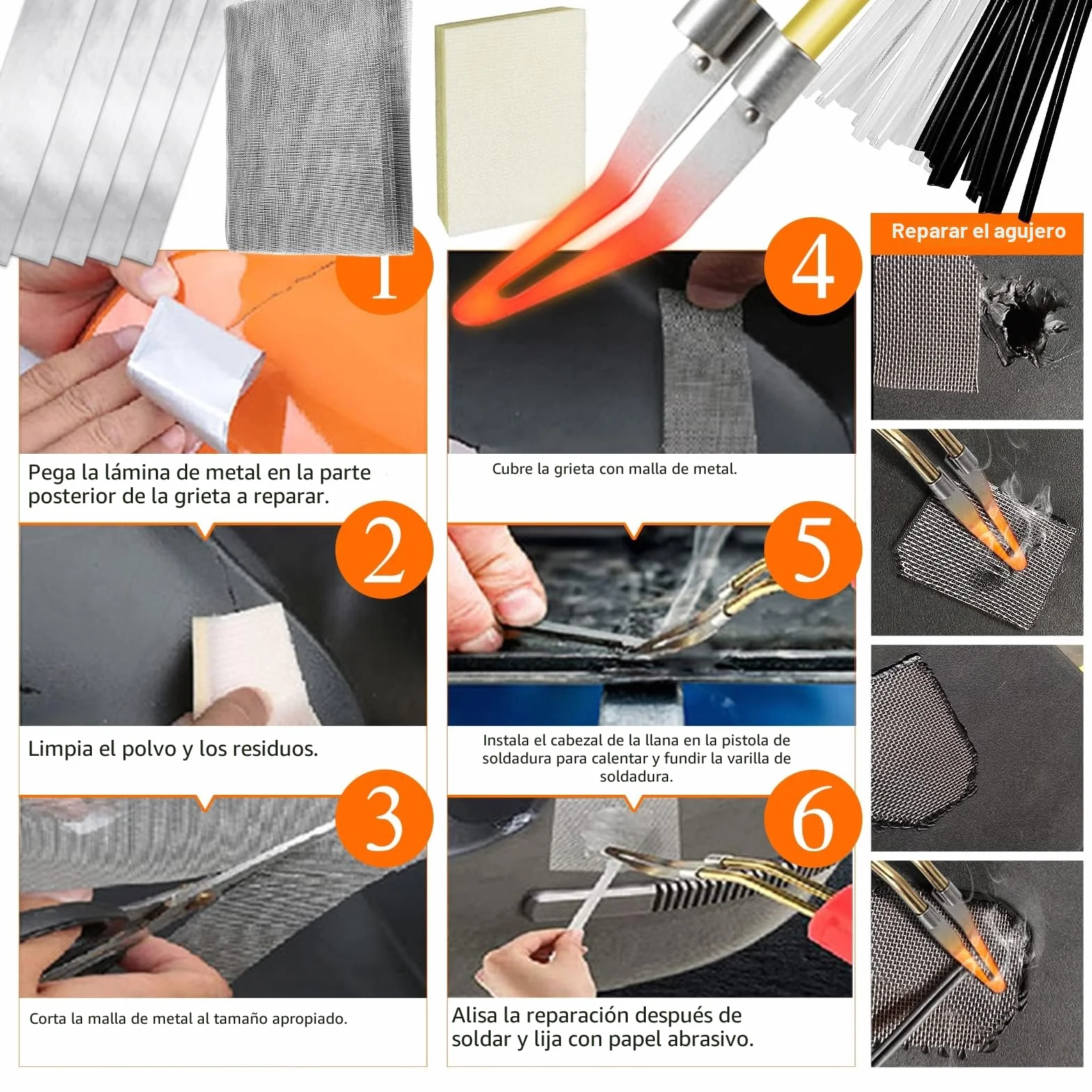 1

Pega la lámina de metal en la parte posterior de la grieta a reparar.

2

Limpia el polvo y los residuos.

3

Corta la malla de metal al tamaño apropiado.

4

Cubre la grieta con malla de metal.

5

Instala el cabezal de la llana en la pistola de soldadura para calentar y fundir la varilla de soldadura.

6

Alisa la reparación después de soldar y lija con papel abrasivo.

Reparar el agujero