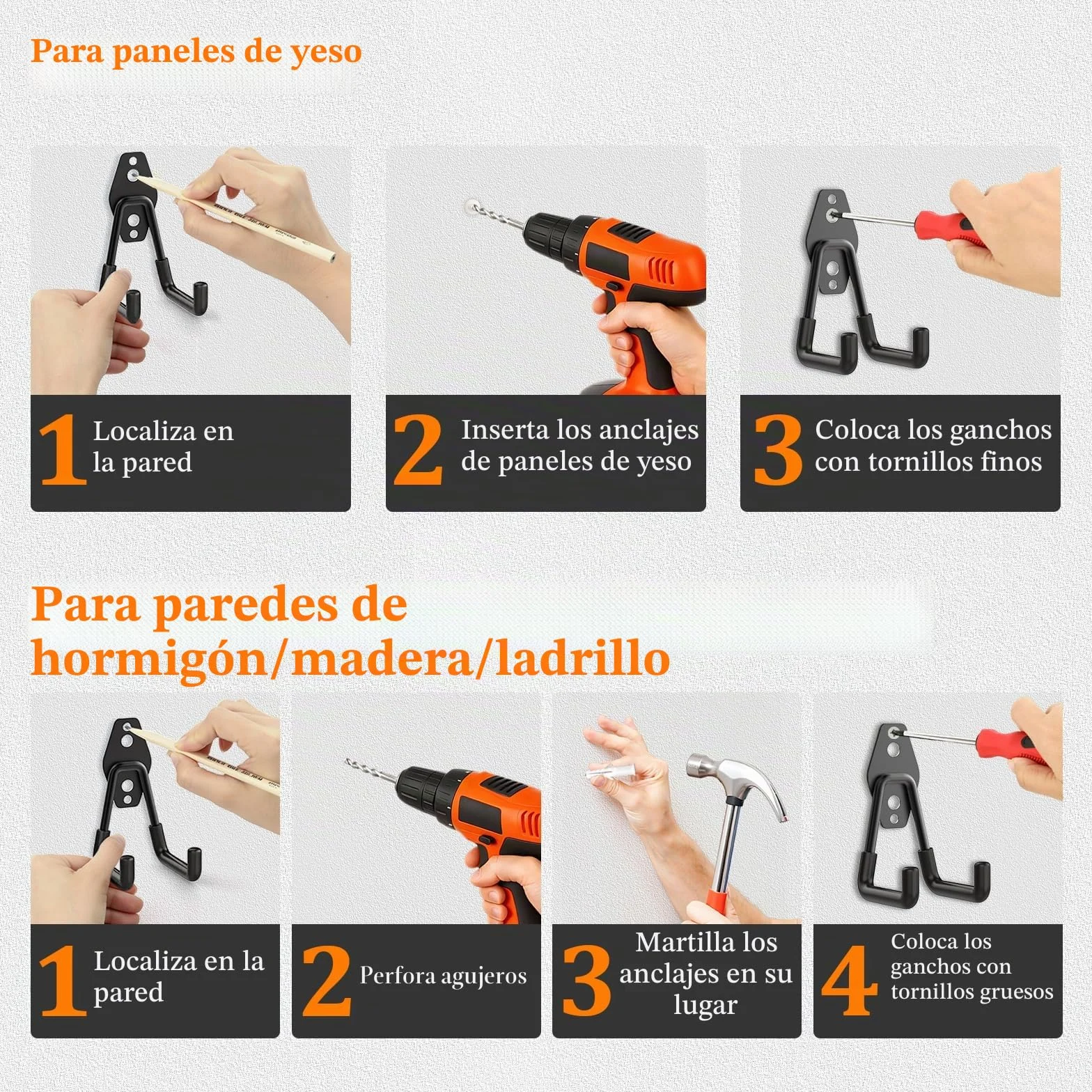 Para paneles de yeso

1 Localiza en la pared

2 Inserta los anclajes de paneles de yeso

3 Coloca los ganchos con tornillos finos

Para paredes de hormigón/madera/ladrillo

1 Localiza en la pared

2 Perfora agujeros

3 Martilla los anclajes en su lugar

4 Coloca los ganchos con tornillos gruesos