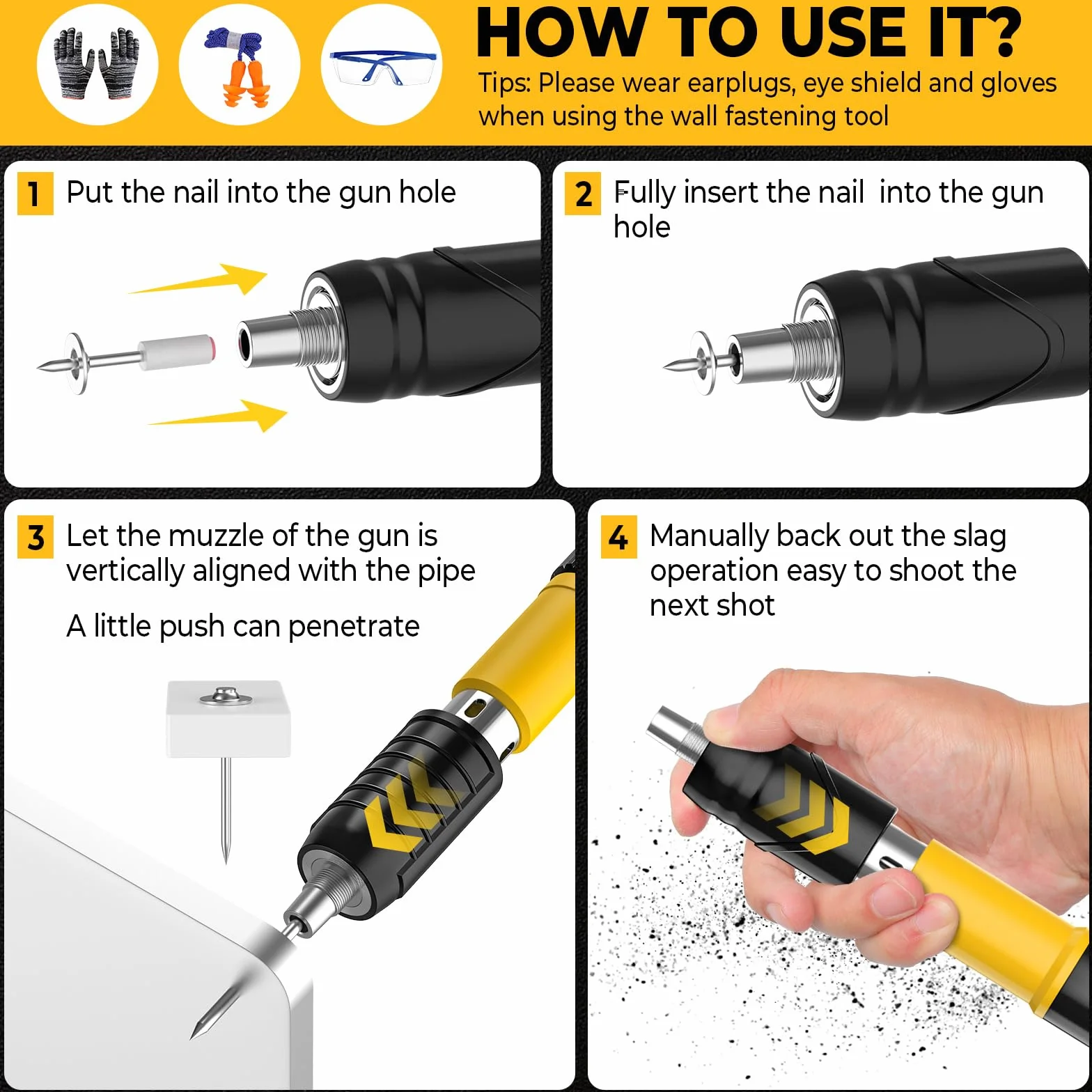 HOW TO USE IT?

Tips: Please wear earplugs, eye shield and gloves when using the wall fastening tool

1 Put the nail into the gun hole

2 Fully insert the nail  into the gun hole

3 Let the muzzle of the gun is vertically aligned with the pipe

A little push can penetrate

4 Manually back out the slag operation easy to shoot the next shot