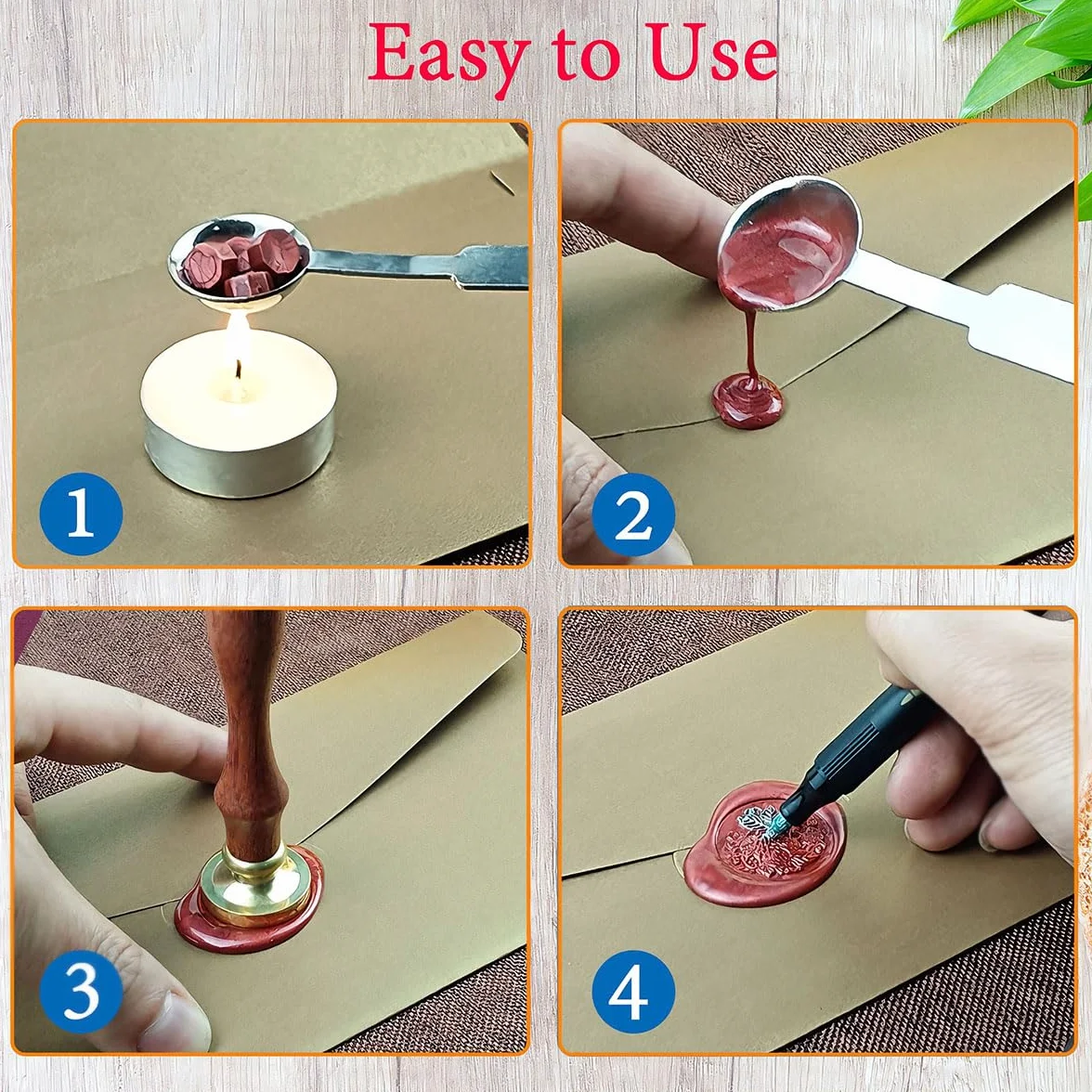 Easy to Use

1

2

3

4