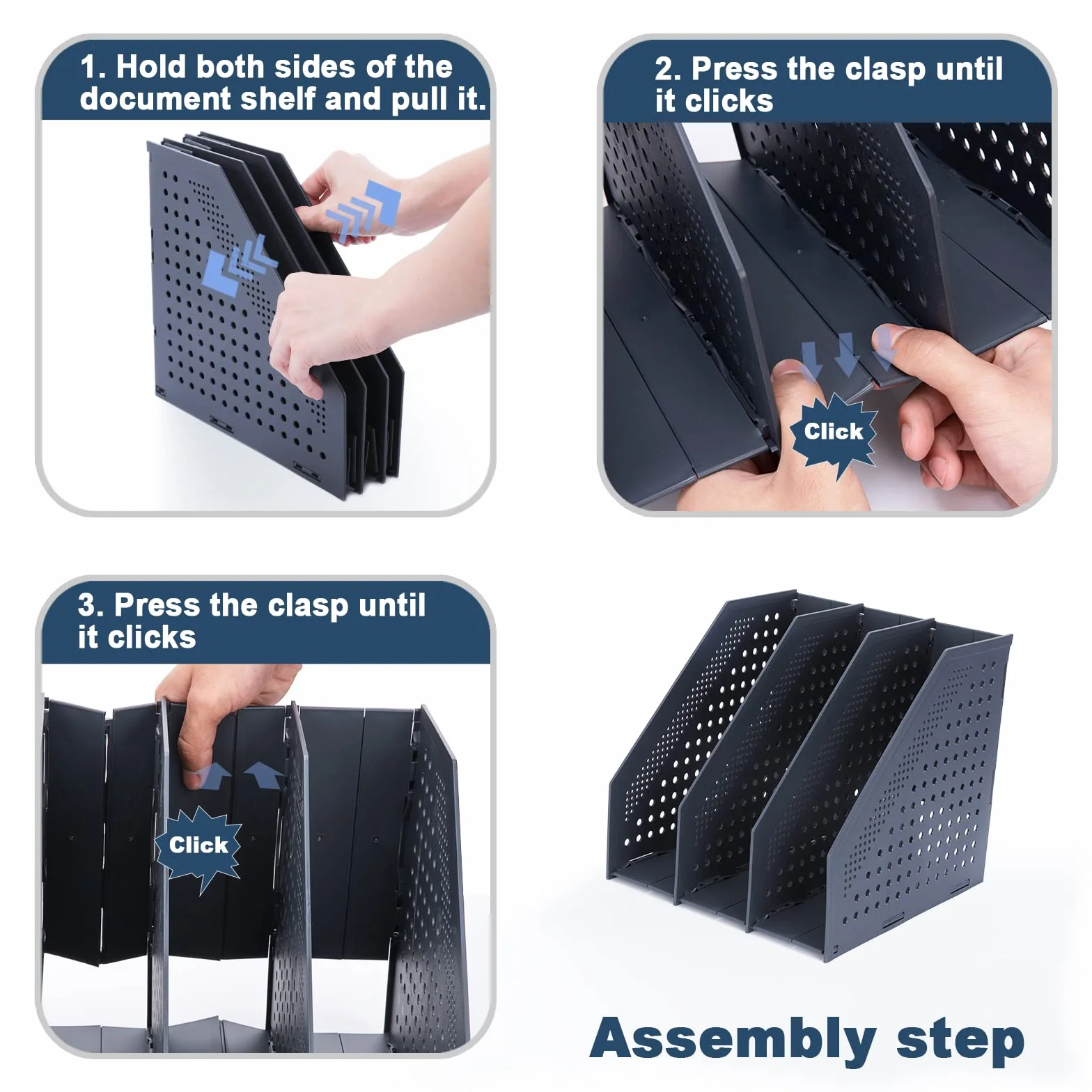 1. Hold both sides of the document shelf and pull it.

2. Press the clasp until it clicks

Click

3. Press the clasp until it clicks

Click

Assembly step