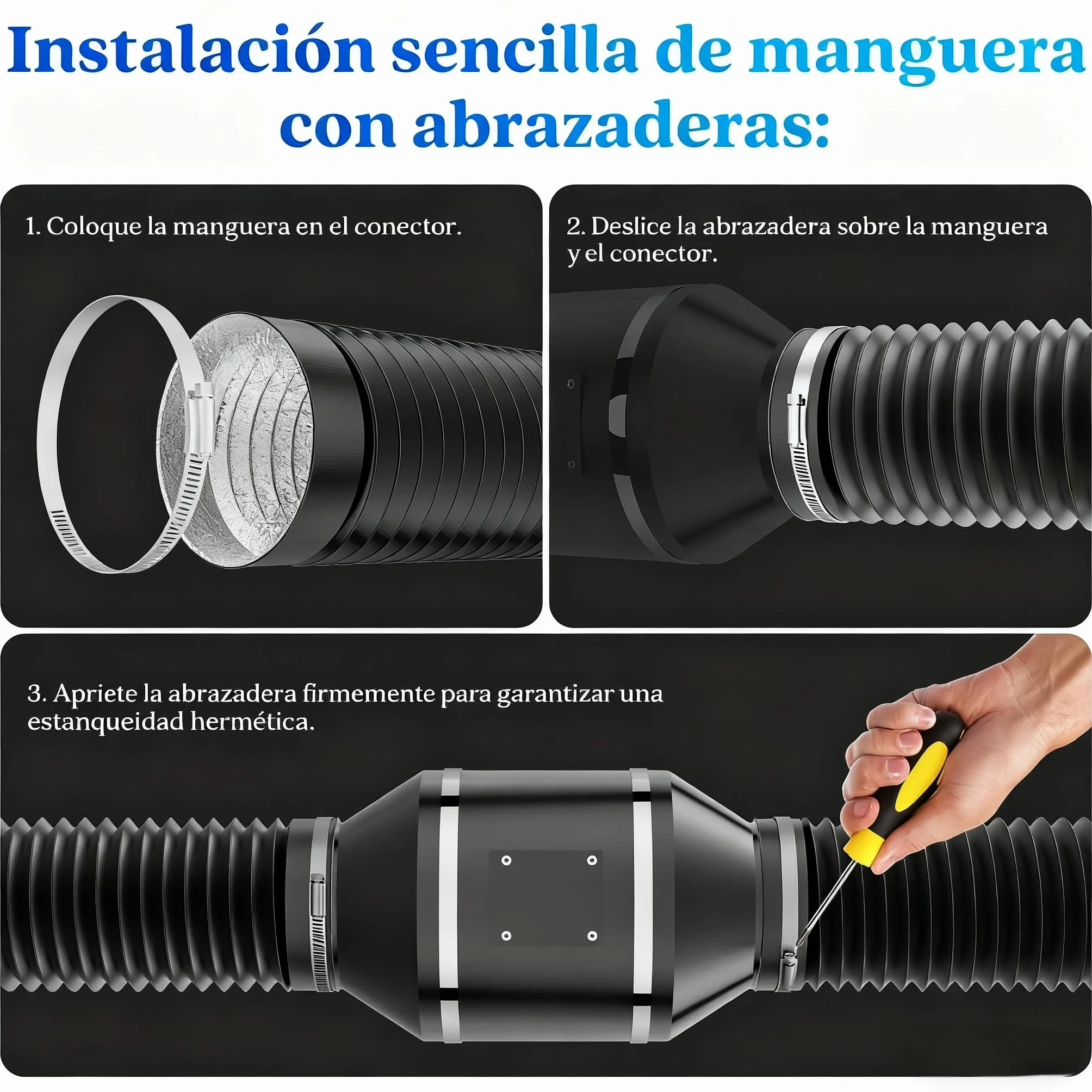 Instalación sencilla de manguera con abrazaderas:

1. Coloque la manguera en el conector.

2. Deslice la abrazadera sobre la manguera y el conector.

3. Apriete la abrazadera firmemente para garantizar una estanqueidad hermética.