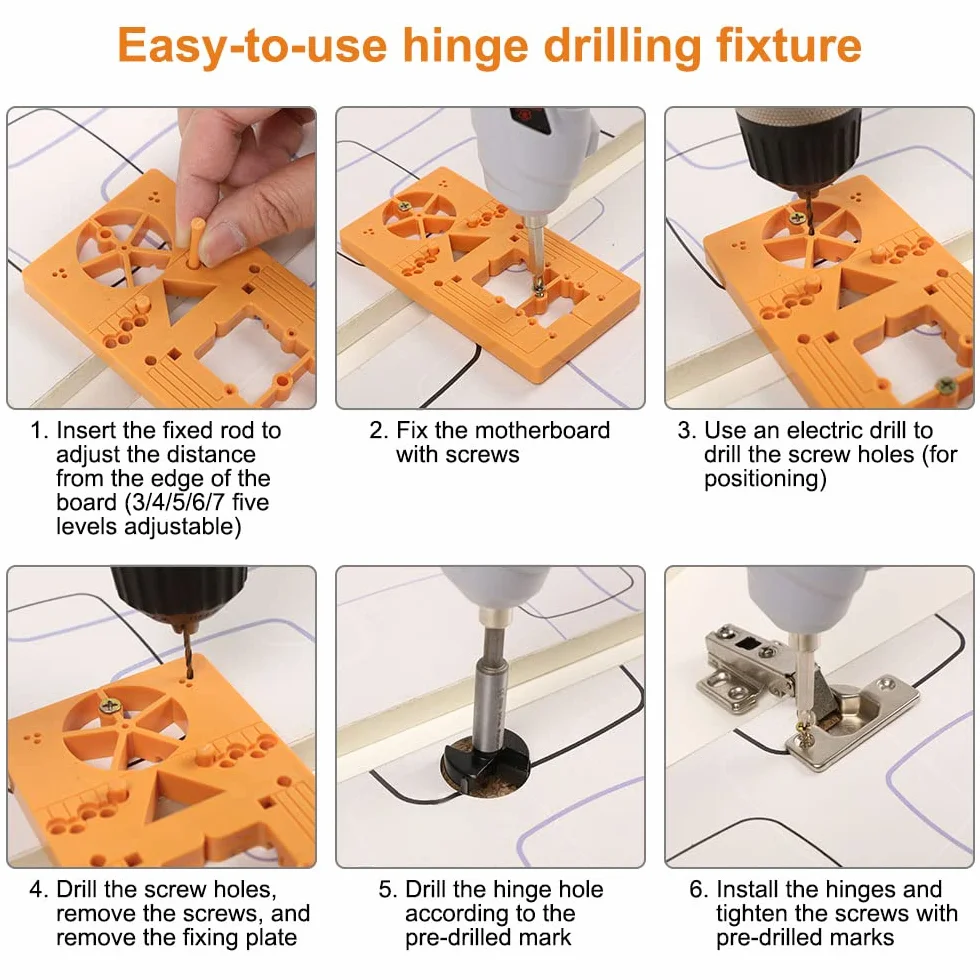 Easy-to-use hinge drilling fixture

1. Insert the fixed rod to adjust the distance from the edge of the board (3/4/5/6/7 five levels adjustable)

2. Fix the motherboard with screws

3. Use an electric drill to drill the screw holes (for positioning)

4. Drill the screw holes, remove the screws, and remove the fixing plate

5. Drill the hinge hole according to the pre-drilled mark

6. Install the hinges and tighten the screws with pre-drilled marks