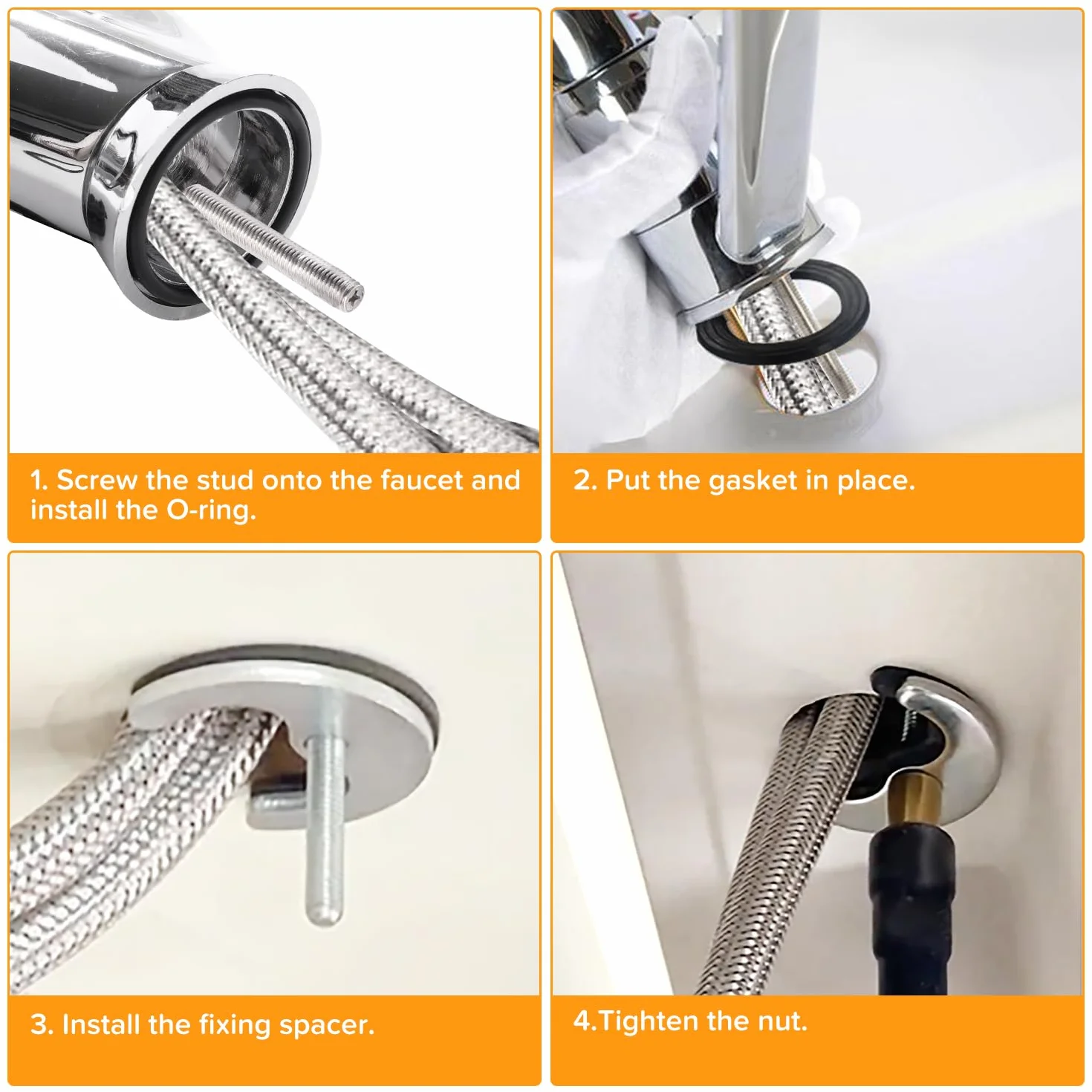 1. Screw the stud onto the faucet and install the O-ring.

2. Put the gasket in place.

3. Install the fixing spacer.

4.Tighten the nut.