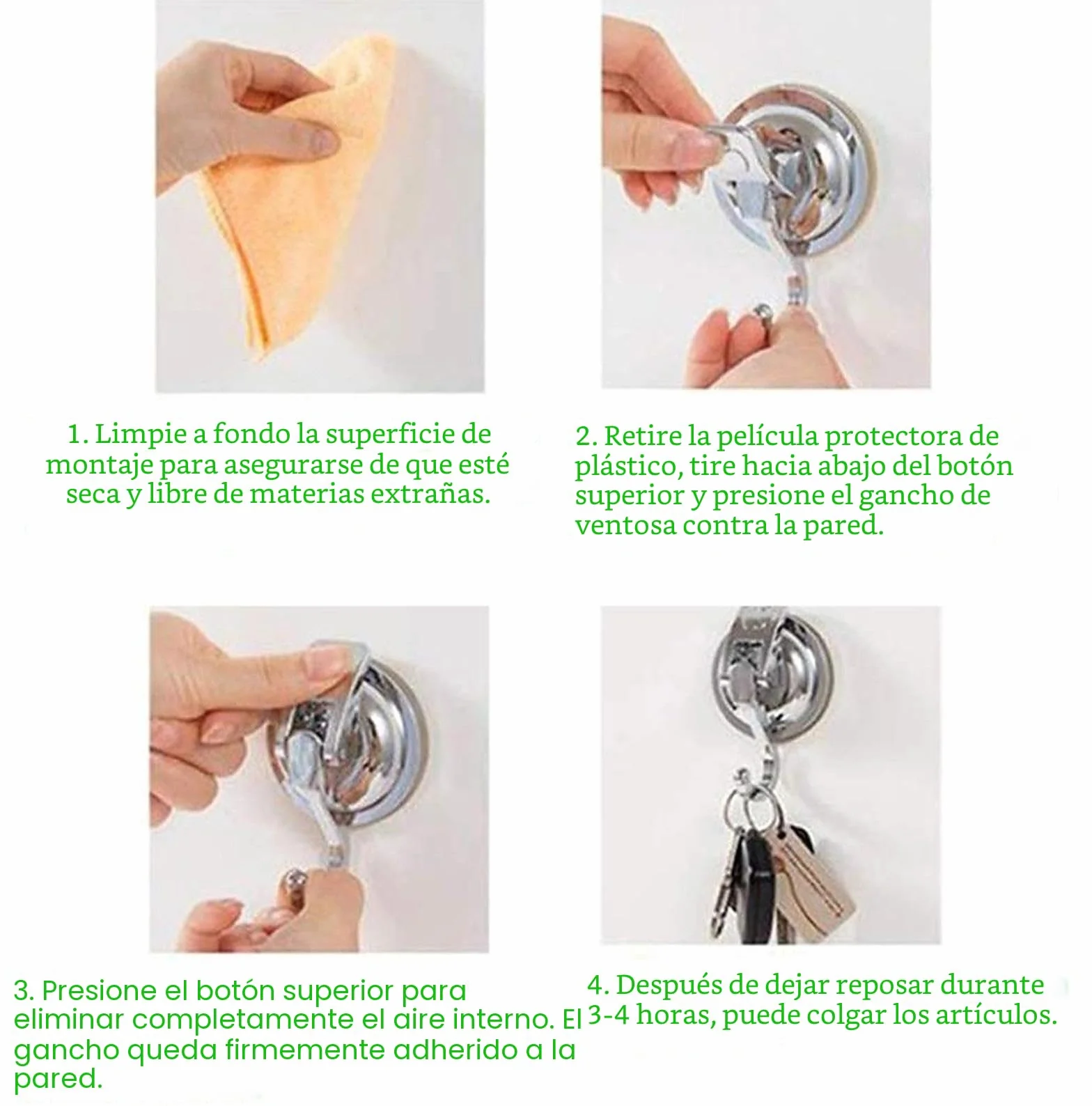 1. Limpie a fondo la superficie de montaje para asegurarse de que esté seca y libre de materias extrañas.

2. Retire la película protectora de plástico, tire hacia abajo del botón superior y presione el gancho de ventosa contra la pared.

3. Presione el botón superior para eliminar completamente el aire interno. El gancho queda firmemente adherido a la pared.

4. Después de dejar reposar durante 3-4 horas, puede colgar los artículos.