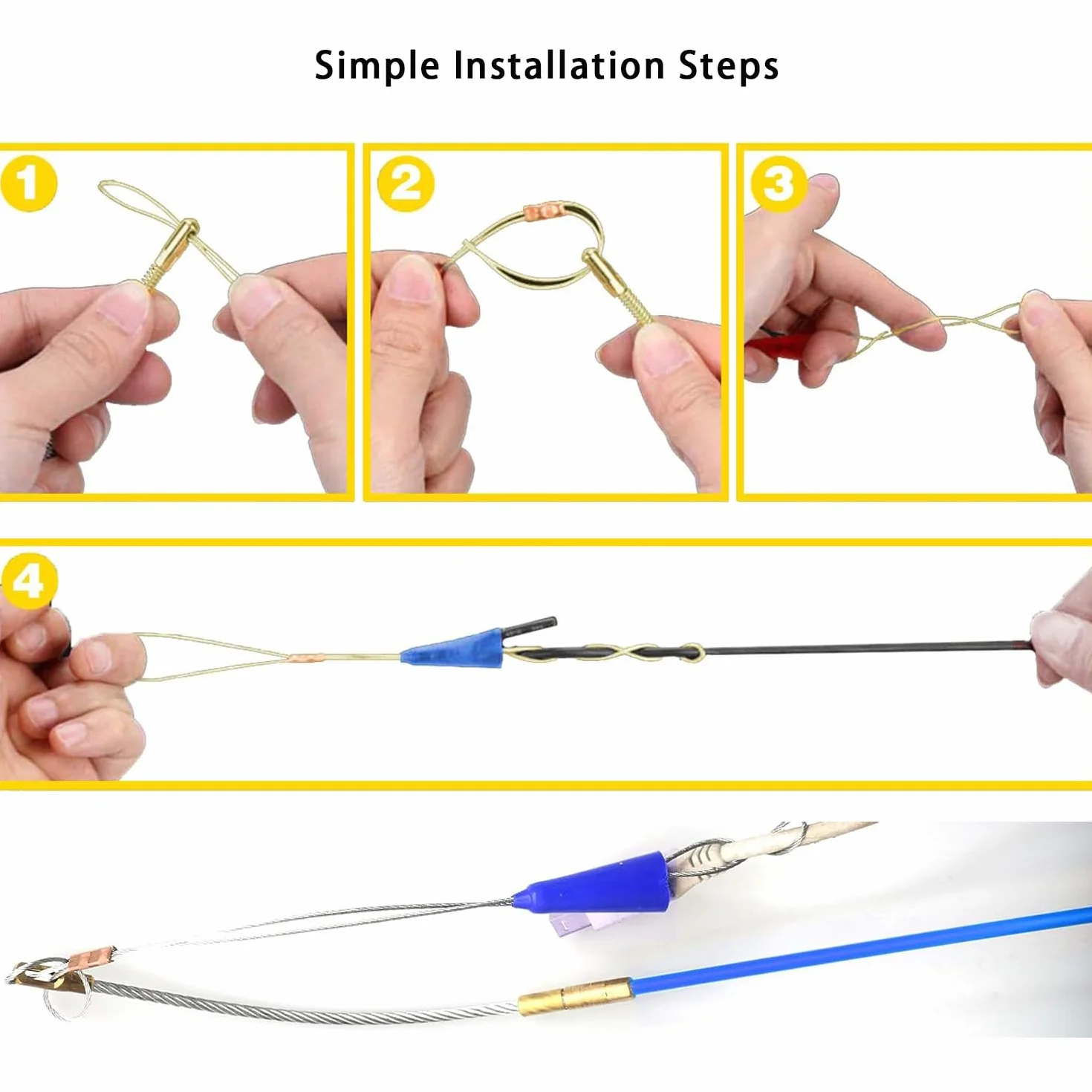 Simple Installation Steps

1

2

3

4