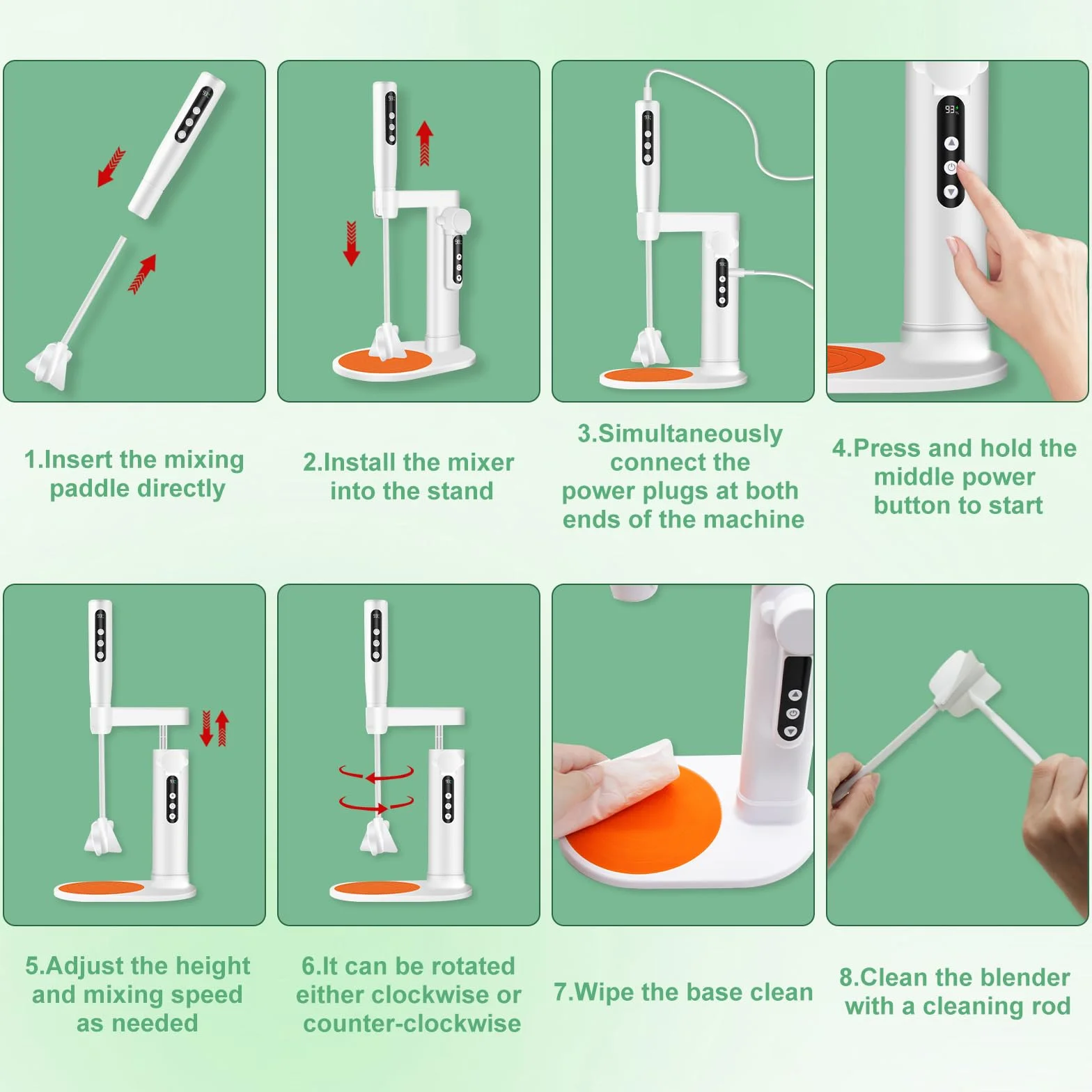 1.Insert the mixing paddle directly

2.Install the mixer into the stand

3.Simultaneously connect the power plugs at both ends of the machine

4.Press and hold the middle power button to start

5.Adjust the height and mixing speed as needed

6.It can be rotated either clockwise or counter-clockwise

7.Wipe the base clean

8.Clean the blender with a cleaning rod