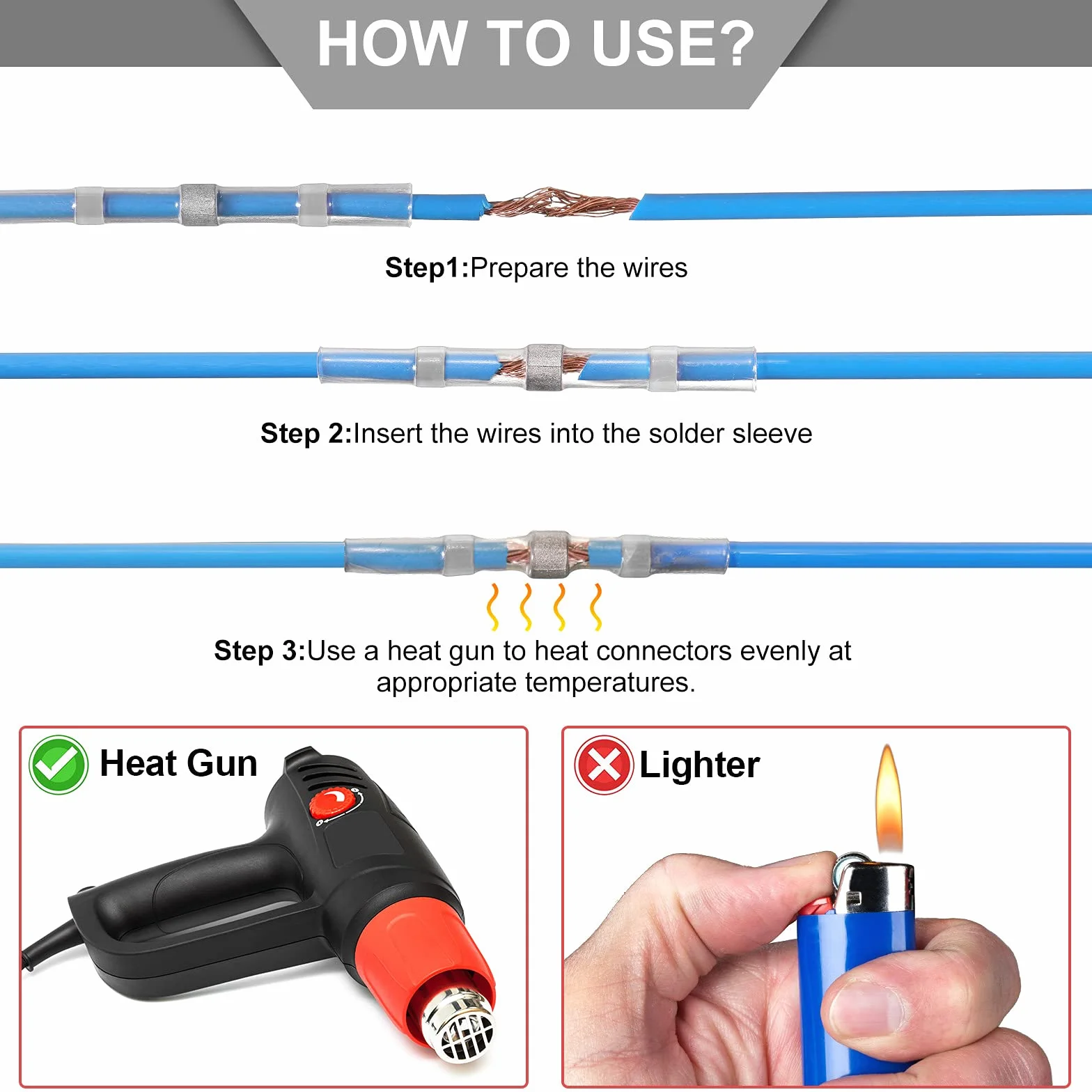 HOW TO USE?

Step1:Prepare the wires

Step 2:Insert the wires into the solder sleeve

Step 3:Use a heat gun to heat connectors evenly at appropriate temperatures.

Heat Gun

Lighter