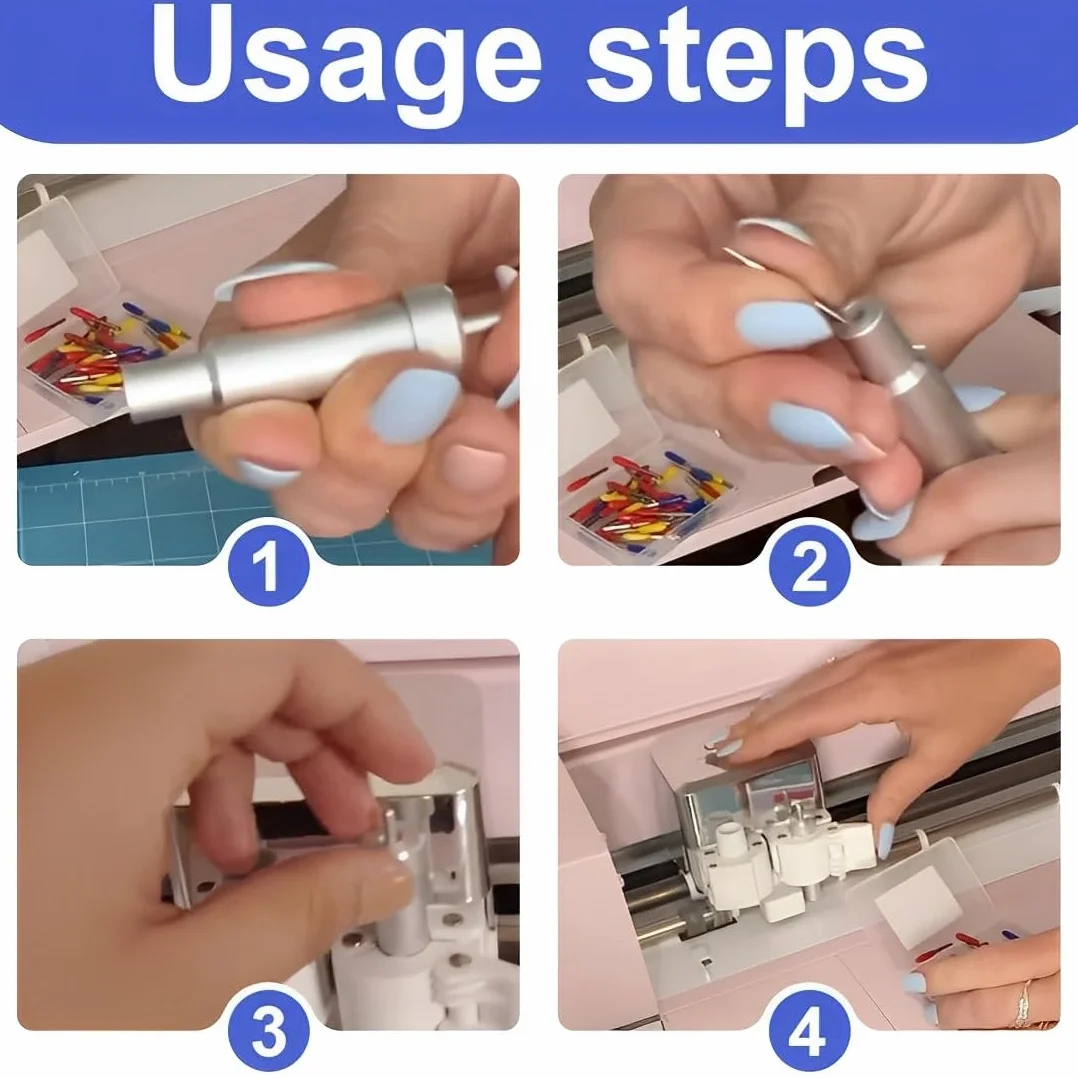 Usage steps

1

2

3

4