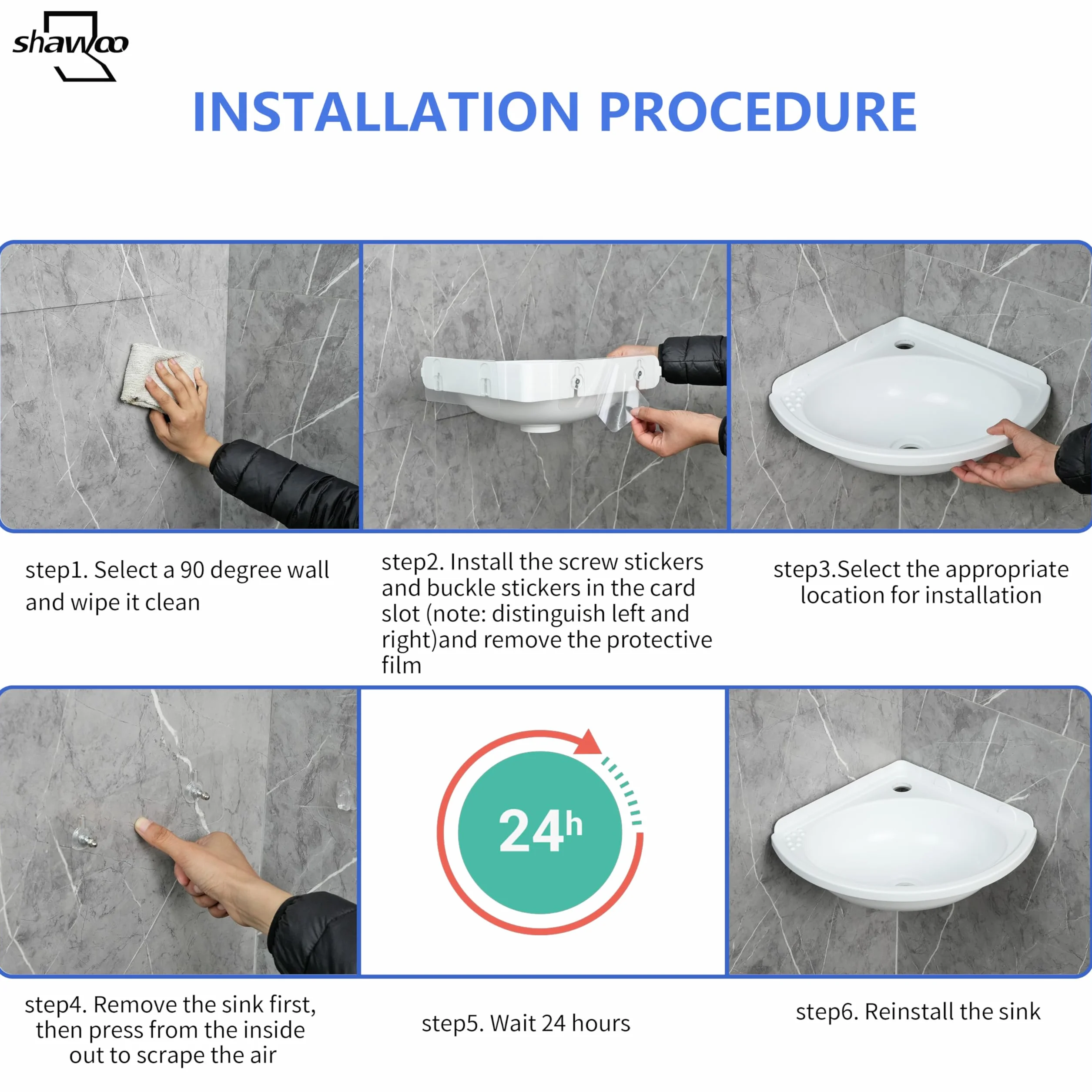 shawoo

INSTALLATION PROCEDURE

step1. Select a 90 degree wall and wipe it clean

step2. Install the screw stickers and buckle stickers in the card slot (note: distinguish left and right)and remove the protective film

step3.Select the appropriate location for installation

24h

step4. Remove the sink first, then press from the inside out to scrape the air

step5. Wait 24 hours

step6. Reinstall the sink