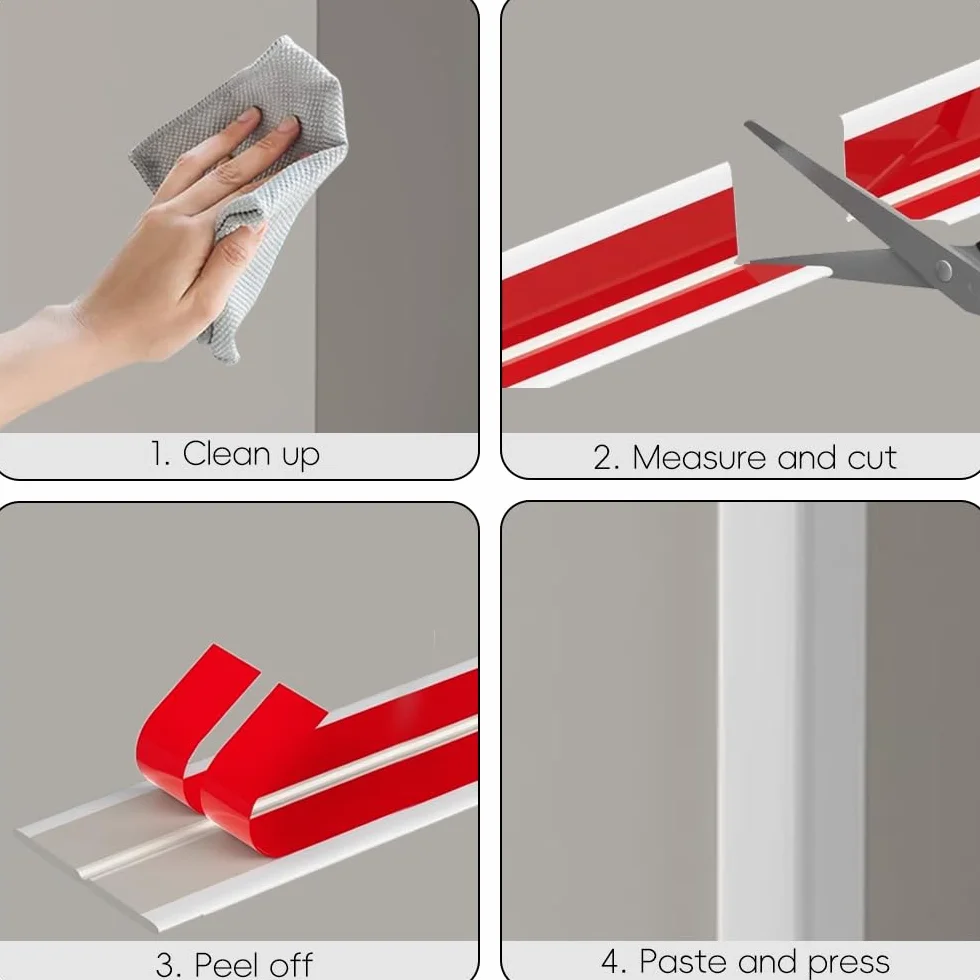 1. Clean up

2. Measure and cut

3. Peel off

4. Paste and press