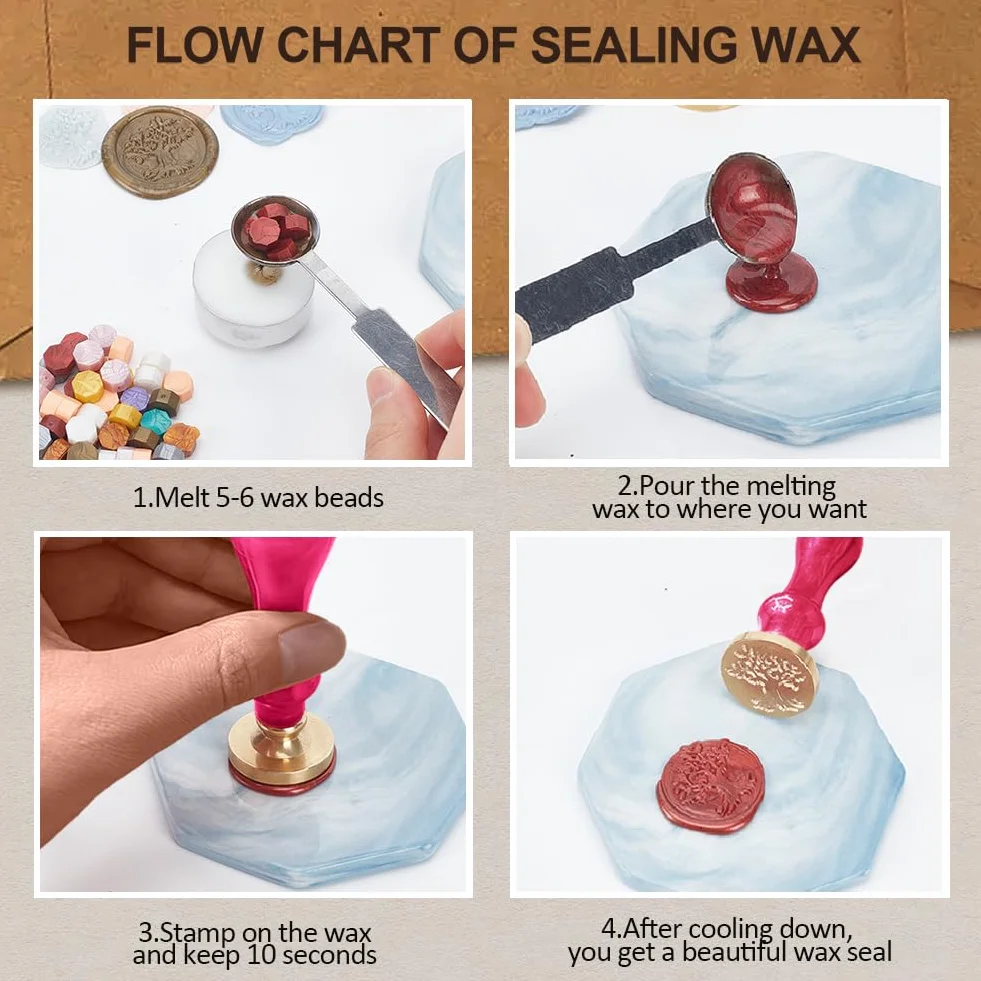 FLOW CHART OF SEALING WAX

1.Melt 5-6 wax beads

2.Pour the melting wax to where you want

3.Stamp on the wax and keep 10 seconds

4.After cooling down, you get a beautiful wax seal