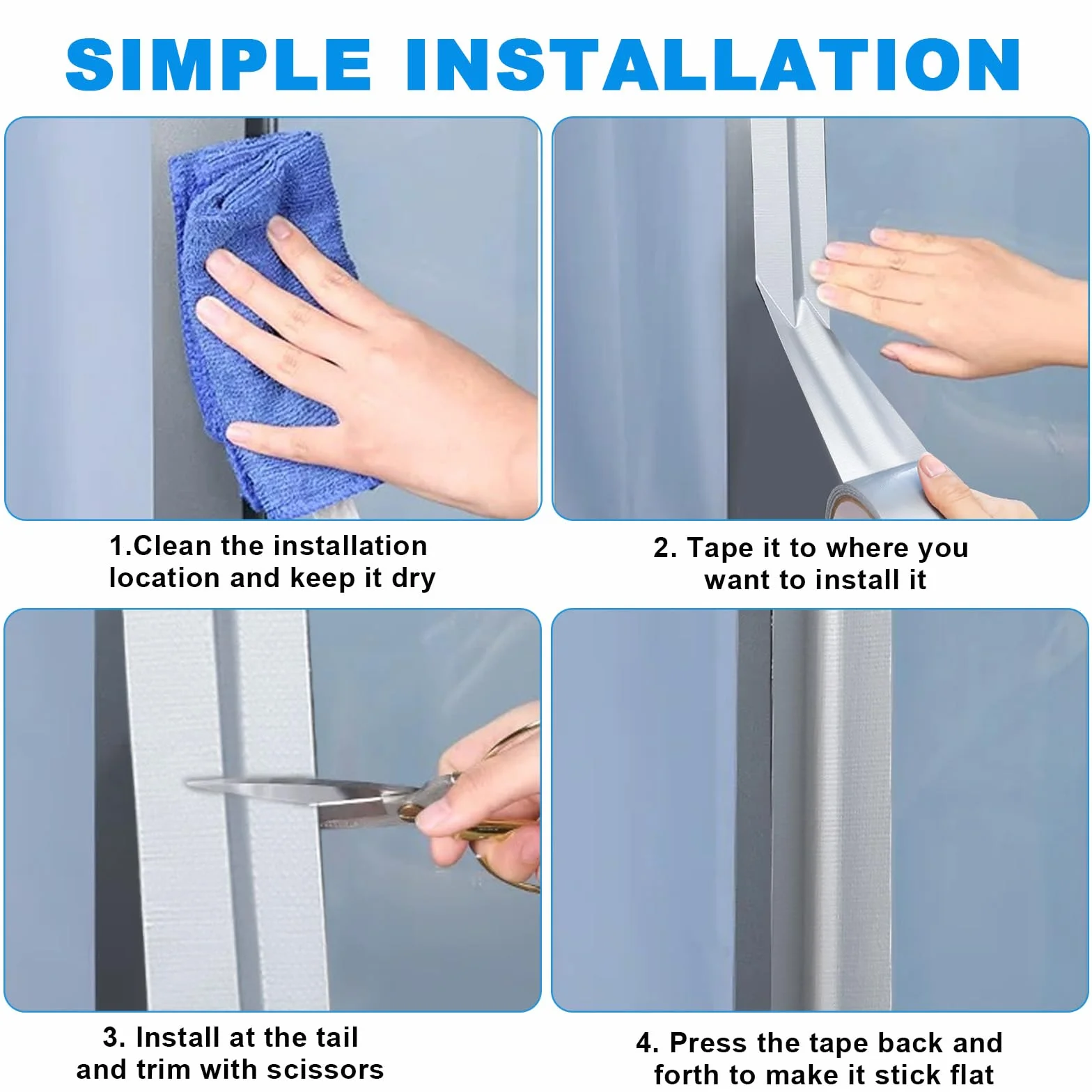 SIMPLE INSTALLATION

1.Clean the installation location and keep it dry

2. Tape it to where you want to install it

3. Install at the tail and trim with scissors

4. Press the tape back and forth to make it stick flat