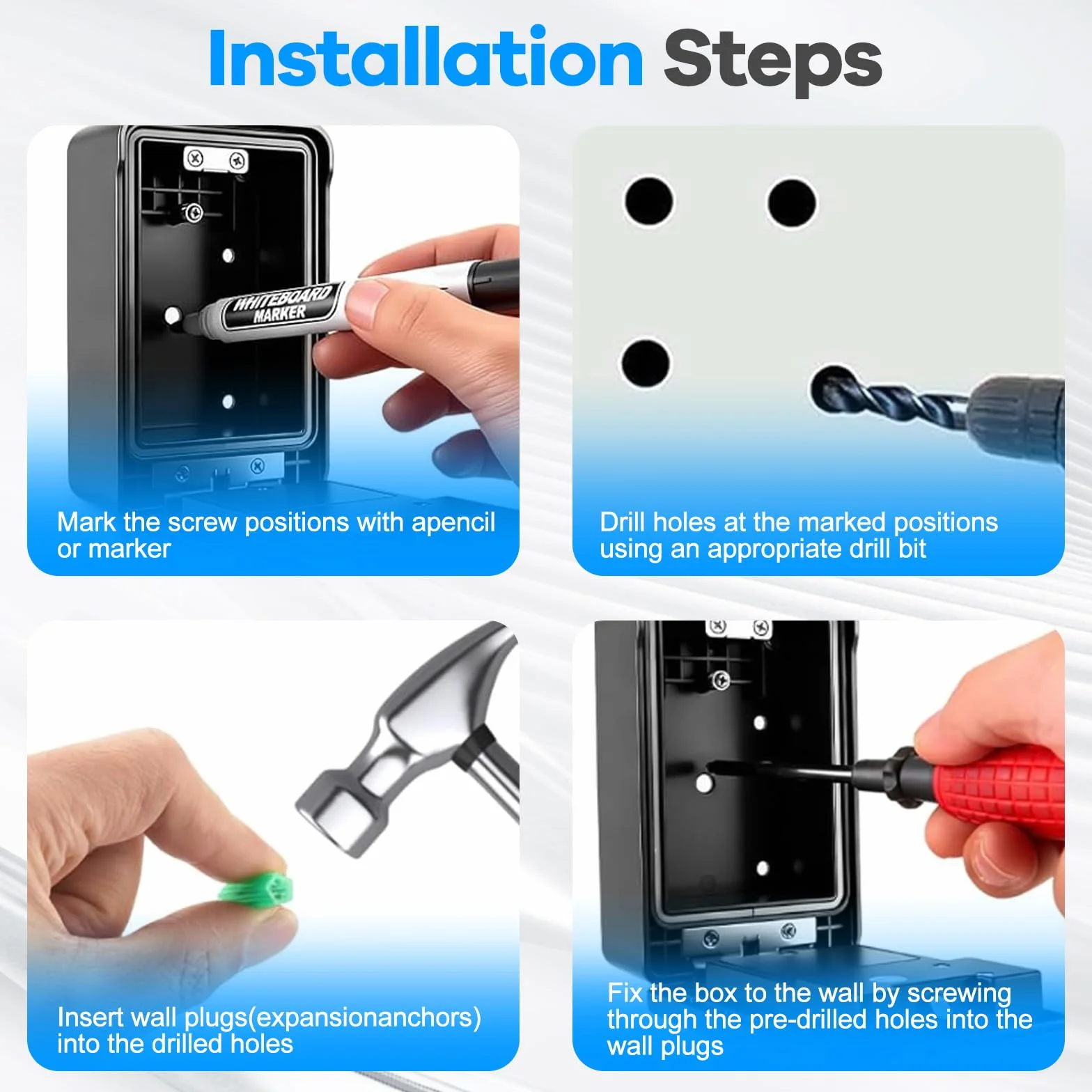 Installation Steps

WHITEBOARD MARKER

Mark the screw positions with apencil or marker

Drill holes at the marked positions using an appropriate drill bit

Insert wall plugs(expansionanchors) into the drilled holes

Fix the box to the wall by screwing through the pre-drilled holes into the wall plugs