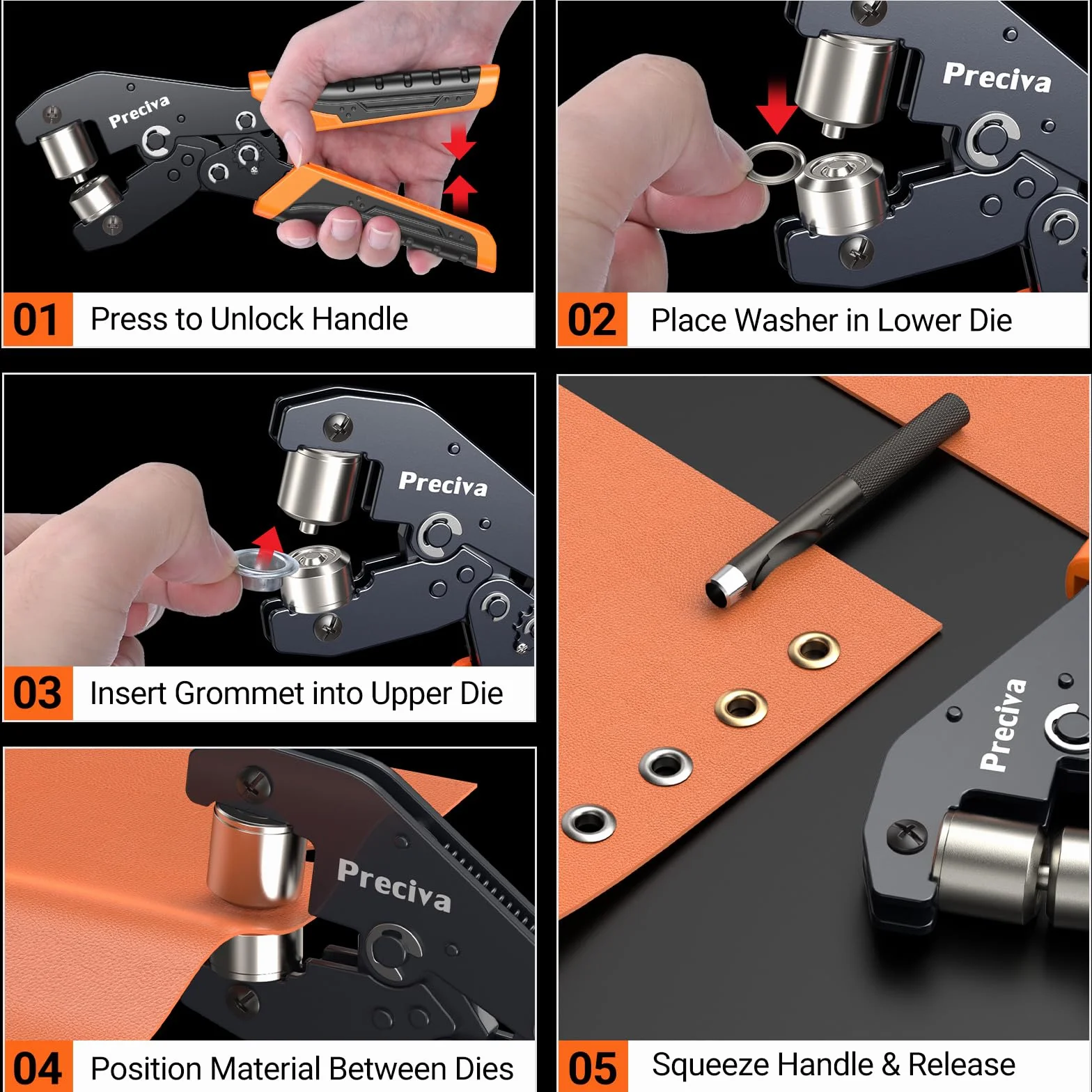 Preciva

01 Press to Unlock Handle

Preciva

02 Place Washer in Lower Die

Preciva

03 Insert Grommet into Upper Die

Preciva

04 Position Material Between Dies

Preciva

05 Squeeze Handle & Release