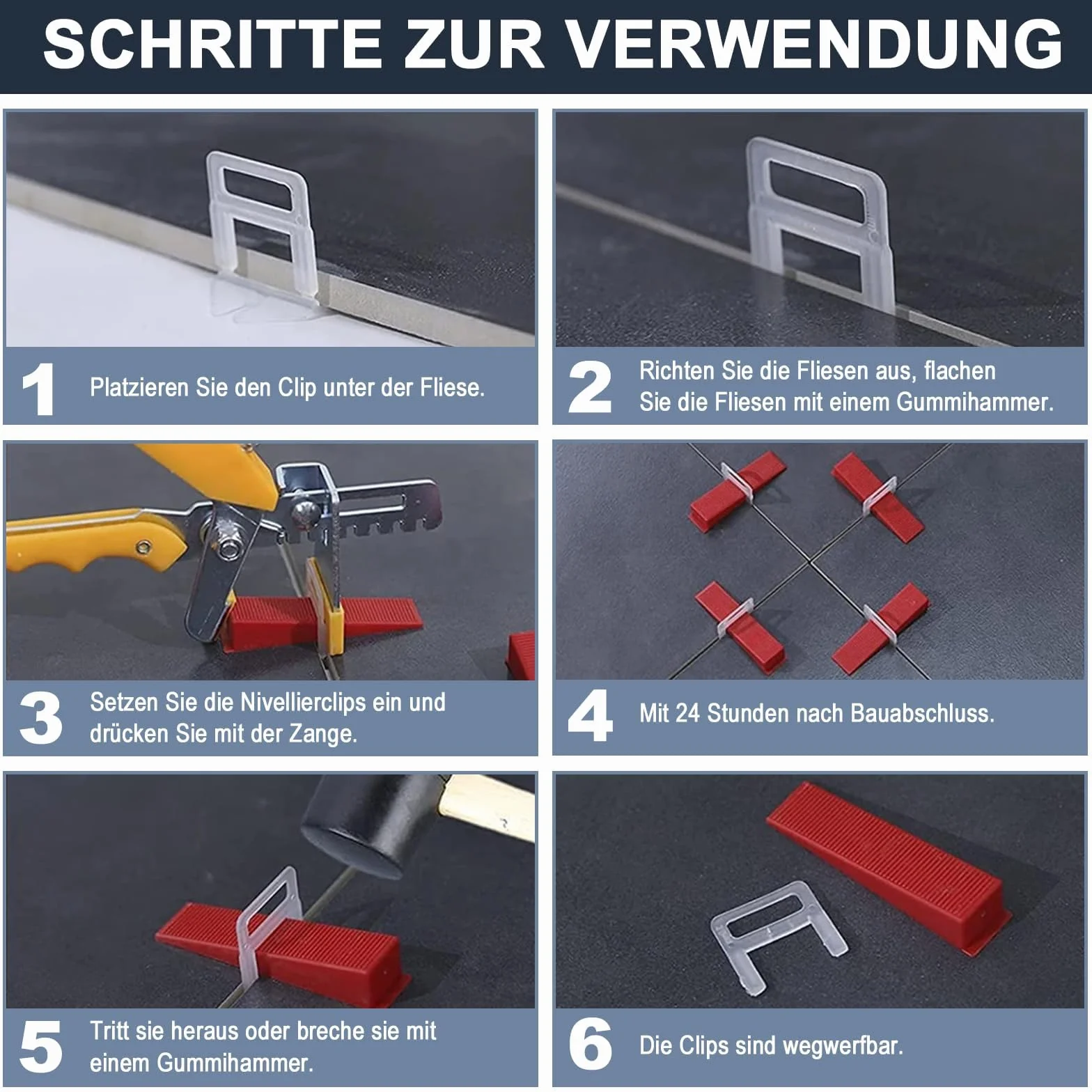 SCHRITTE ZUR VERWENDUNG

1 Platzieren Sie den Clip unter der Fliese.

2 Richten Sie die Fliesen aus, flachen Sie die Fliesen mit einem Gummihammer.

3 Setzen Sie die Nivellierclips ein und drücken Sie mit der Zange.

4 Mit 24 Stunden nach Bauabschluss.

5 Tritt sie heraus oder breche sie mit einem Gummihammer.

6 Die Clips sind wegwerfbar.