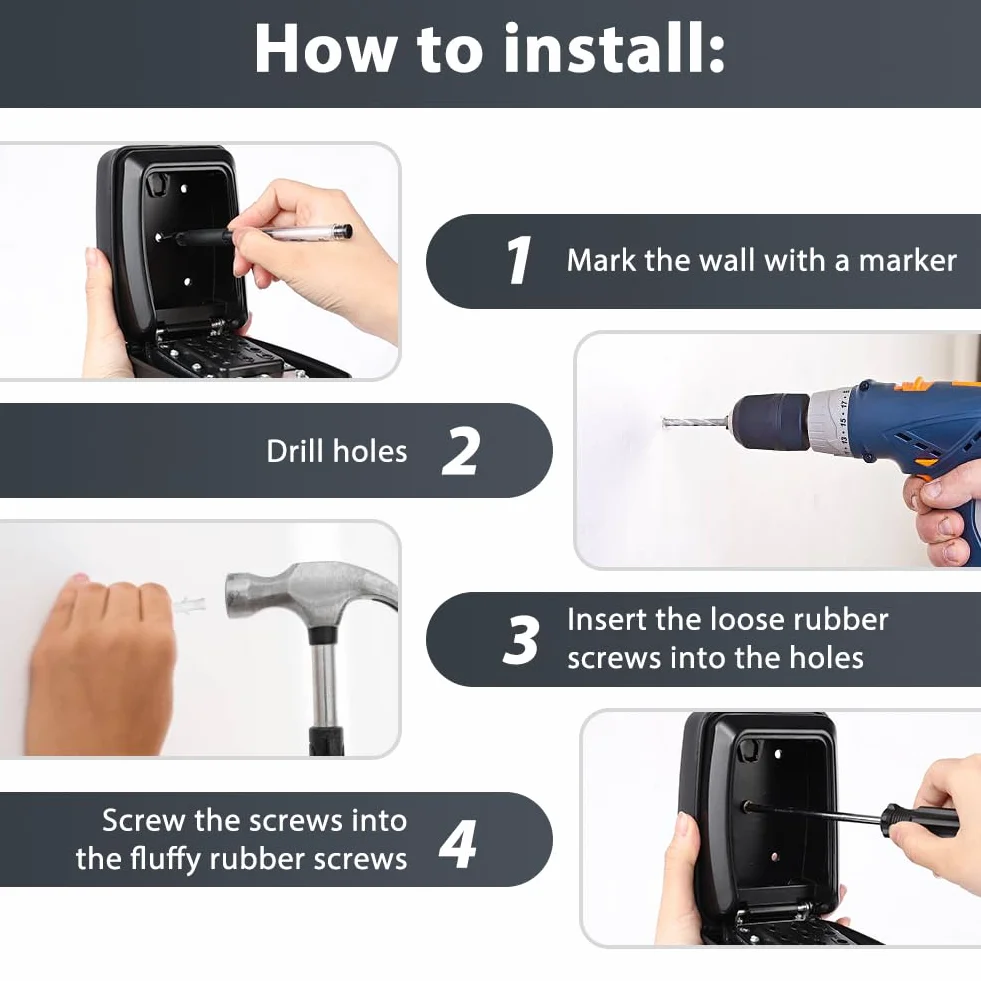 How to install:

1 Mark the wall with a marker

Drill holes 2

3 Insert the loose rubber screws into the holes

Screw the screws into the fluffy rubber screws 4