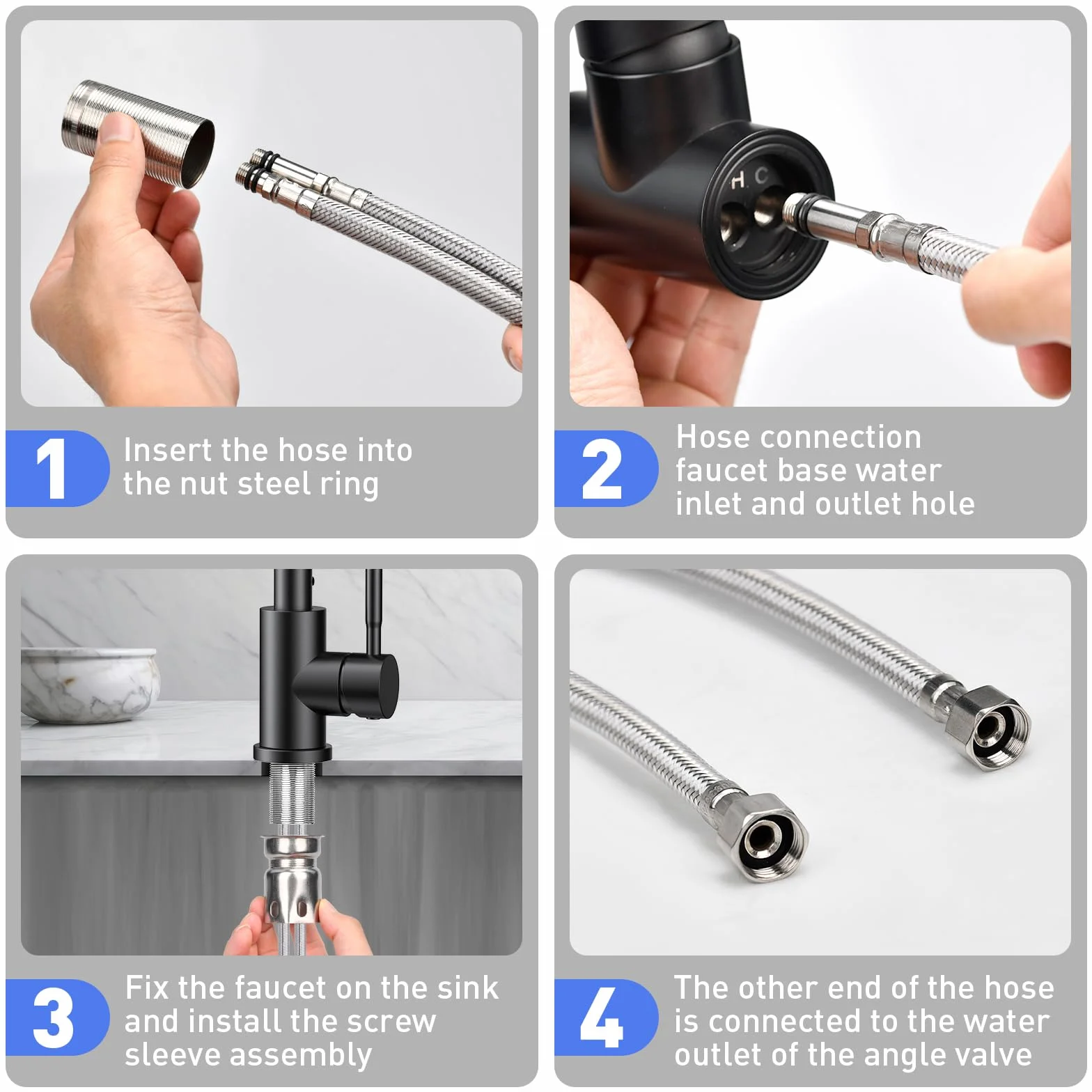 1
Insert the hose into the nut steel ring

H C

2
Hose connection faucet base water inlet and outlet hole

3
Fix the faucet on the sink and install the screw sleeve assembly

4
The other end of the hose is connected to the water outlet of the angle valve