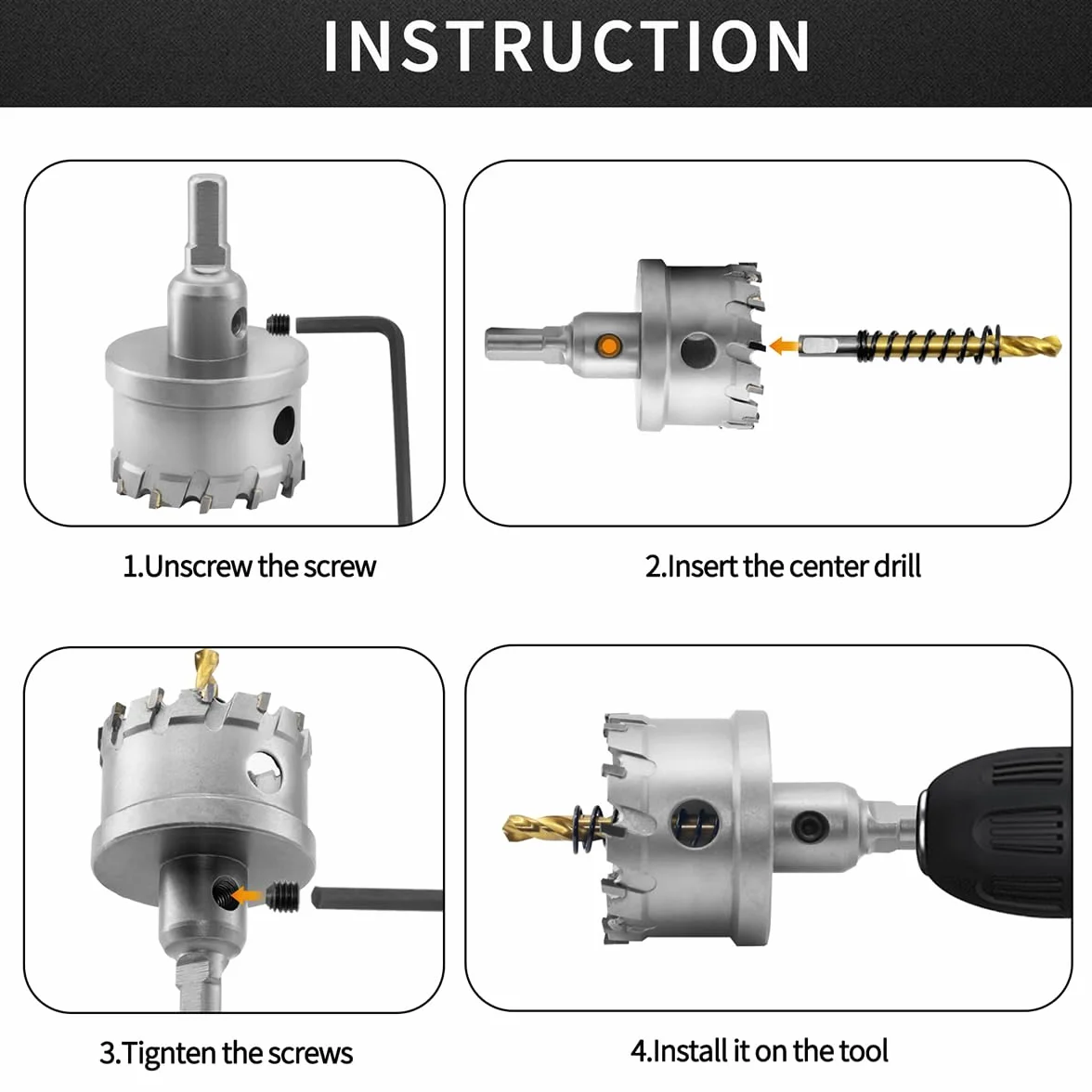 INSTRUCTION

1.Unscrew the screw

2.Insert the center drill

3.Tignten the screws

4.Install it on the tool