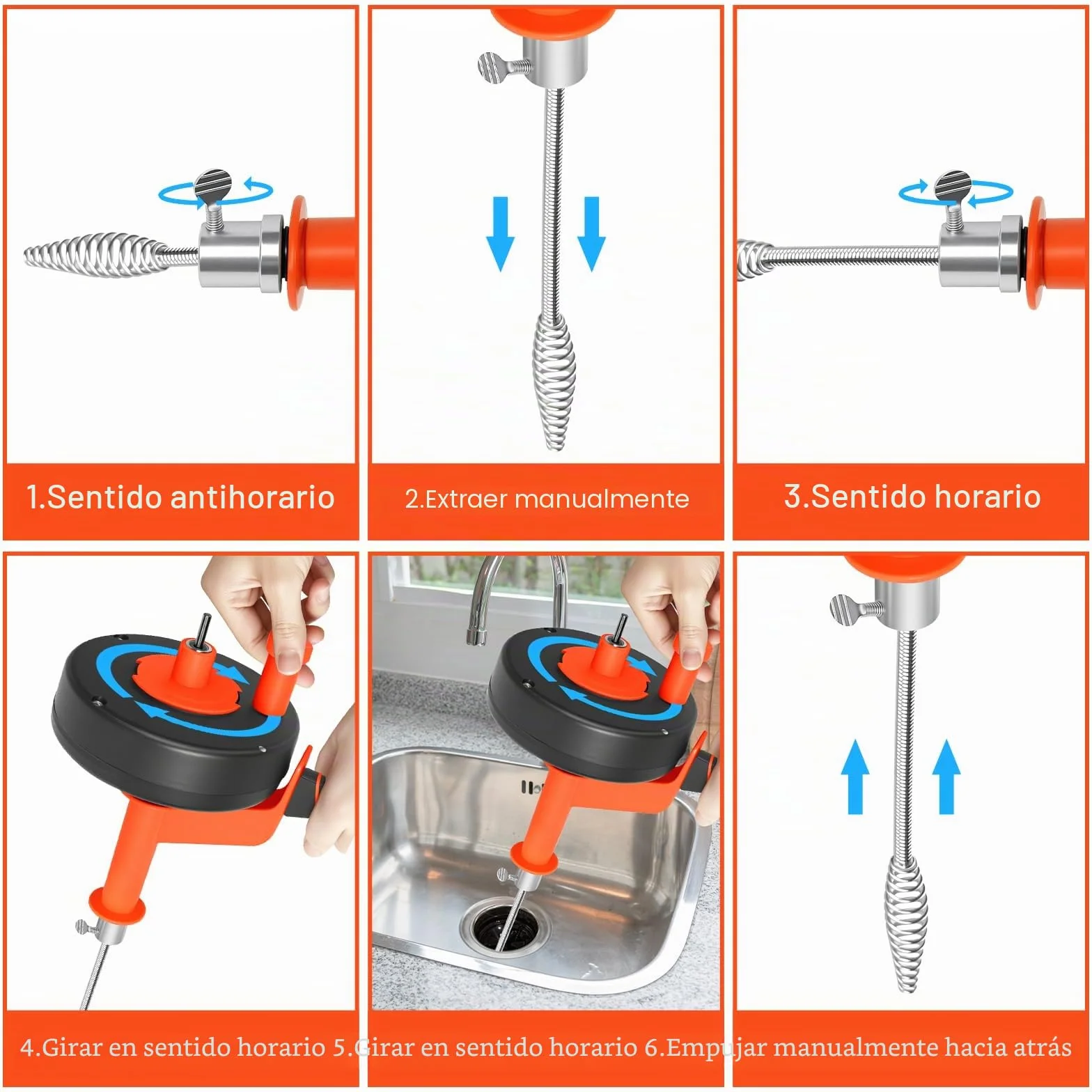 1.Sentido antihorario

2.Extraer manualmente

3.Sentido horario

4.Girar en sentido horario

5.Girar en sentido horario

6.Empujar manualmente hacia atrás