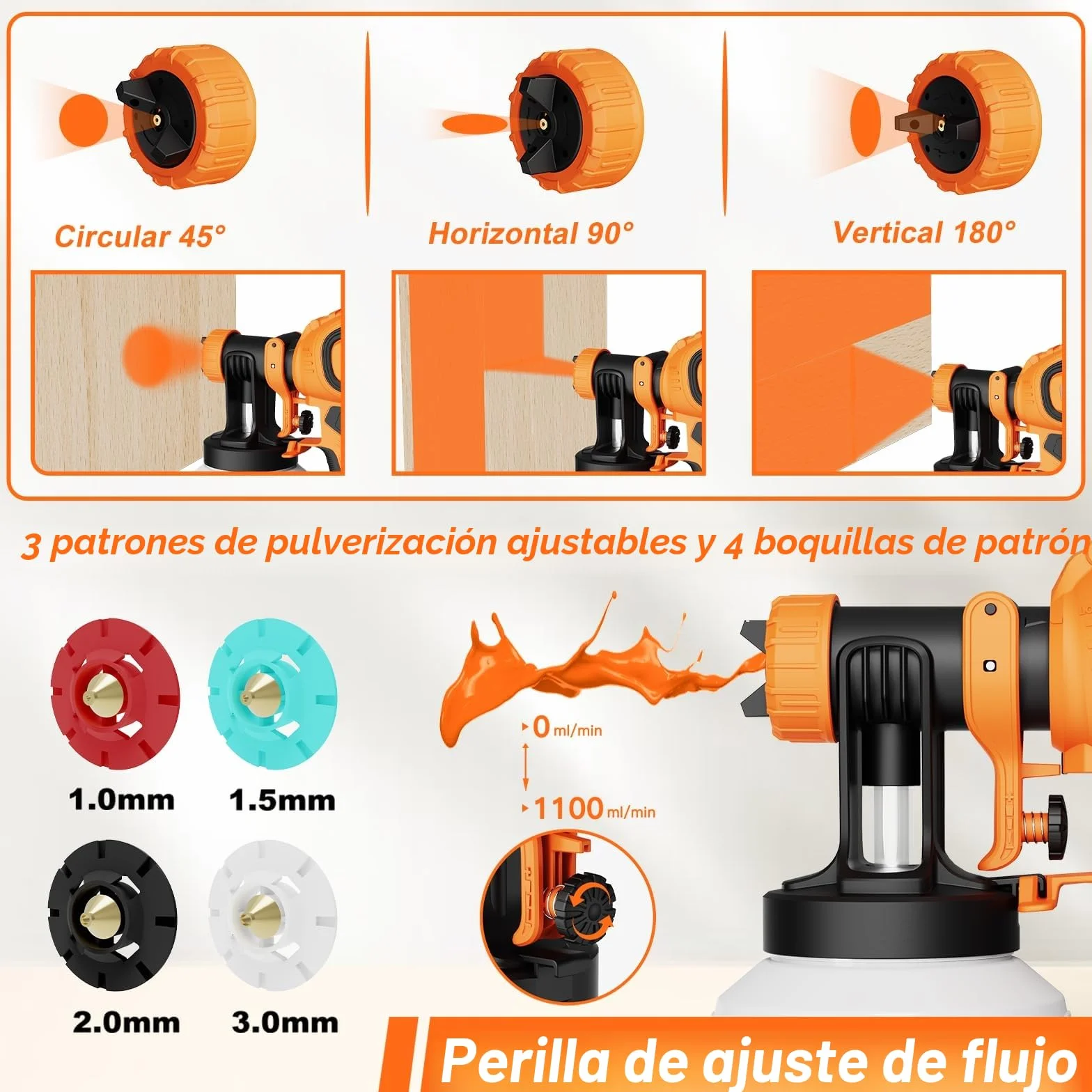 Circular 45°

Horizontal 90°

Vertical 180°

3 patrones de pulverización ajustables y 4 boquillas de patrón

1.0mm

1.5mm

2.0mm

3.0mm

0 ml/min

1100 ml/min

Perilla de ajuste de flujo