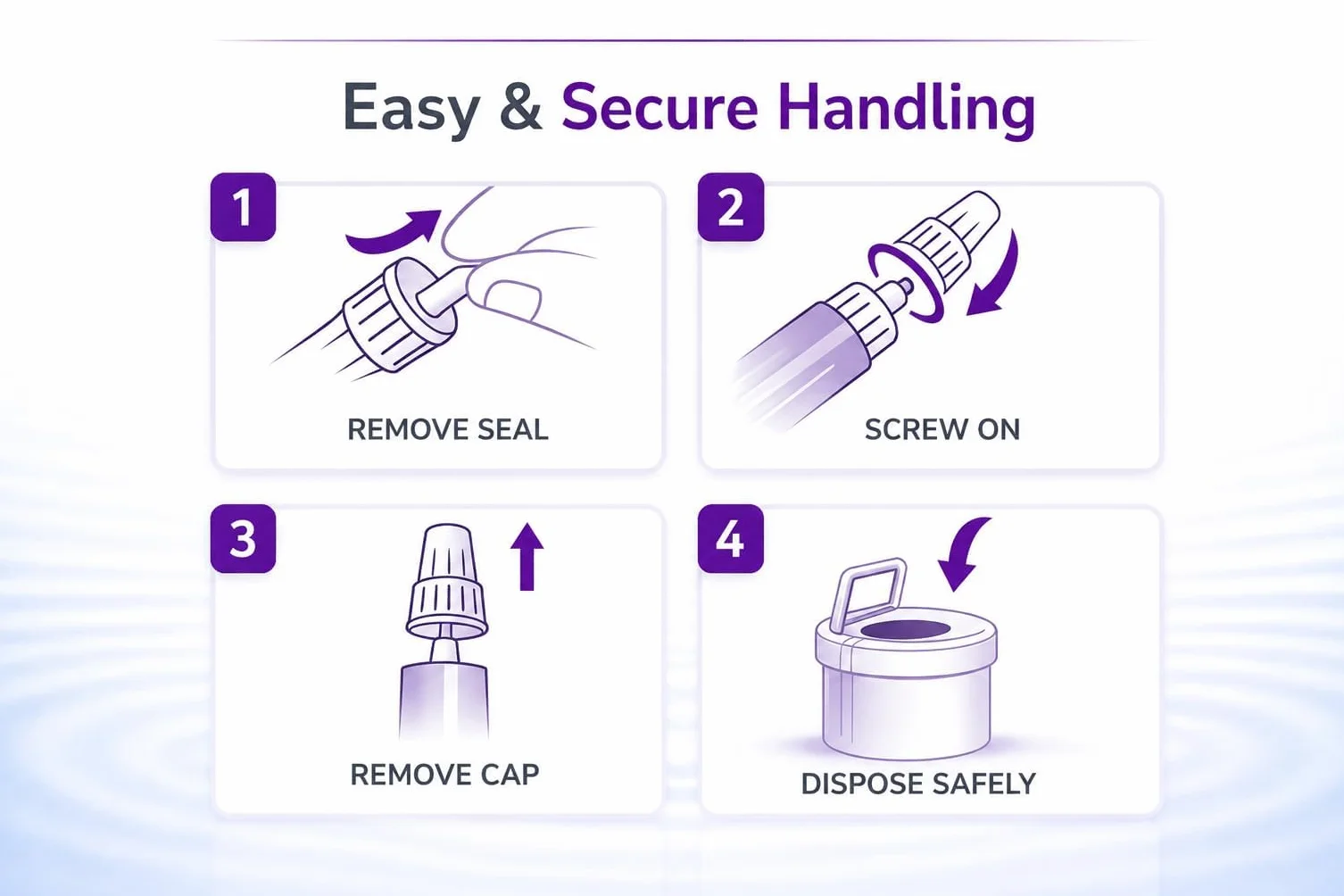 Easy & Secure Handling

1

REMOVE SEAL

2

SCREW ON

3

REMOVE CAP

4

DISPOSE SAFELY