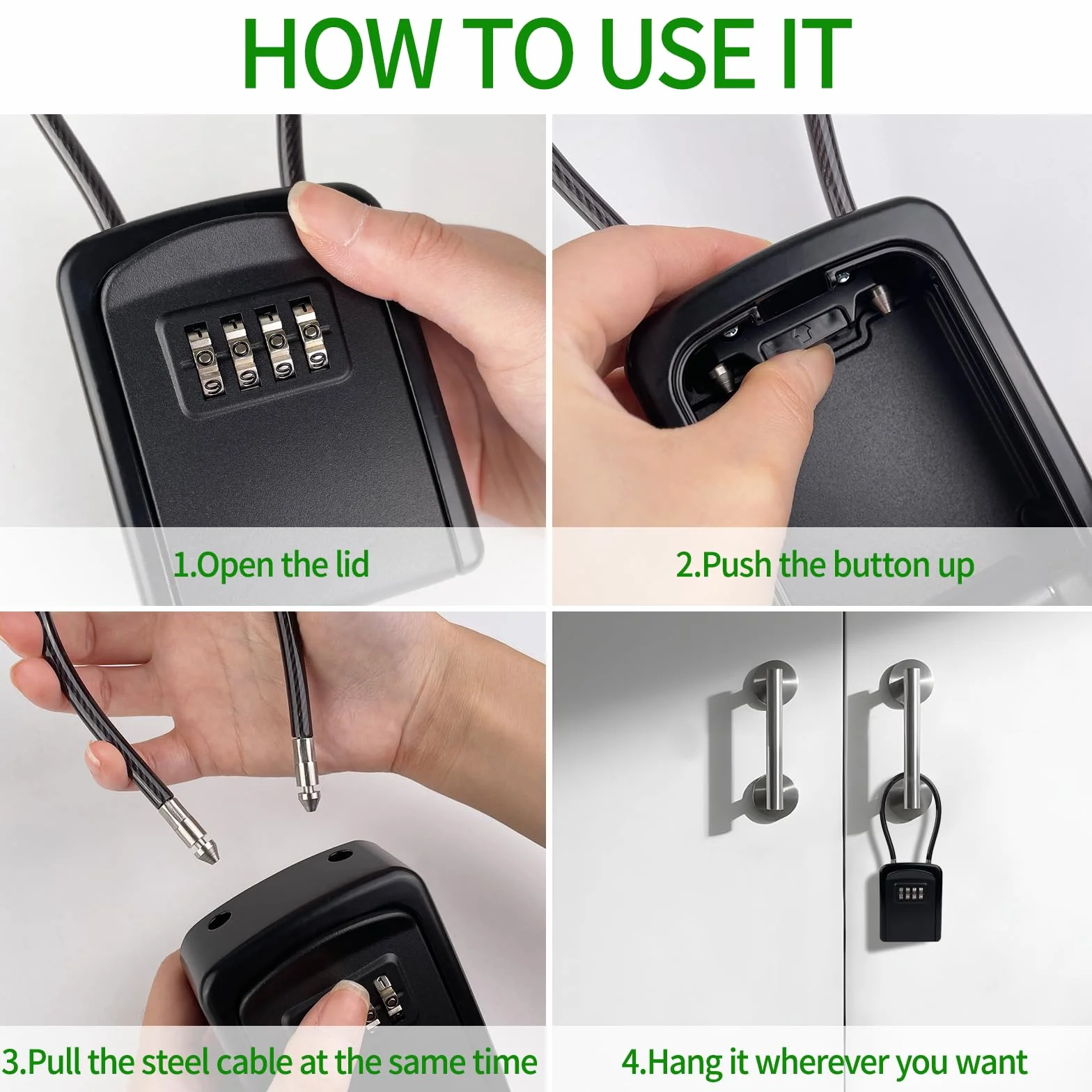 HOW TO USE IT

1.Open the lid

2.Push the button up

3.Pull the steel cable at the same time

4.Hang it wherever you want