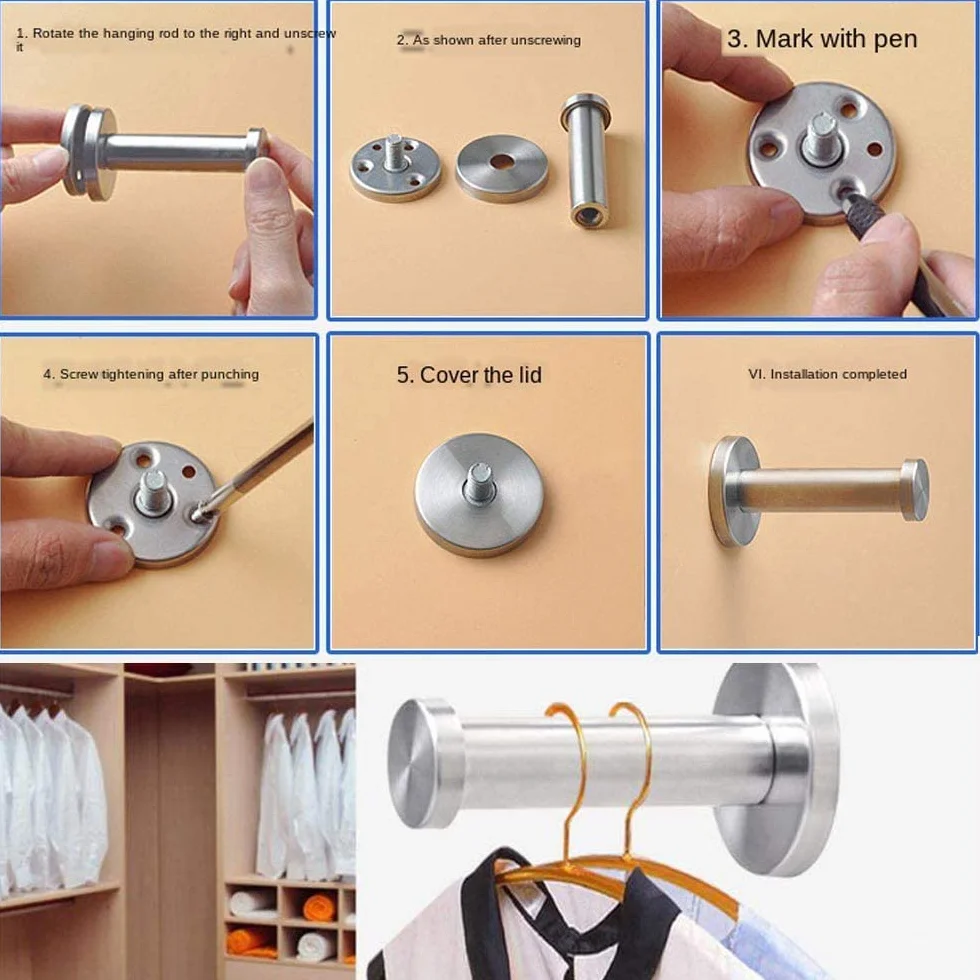 1. Rotate the hanging rod to the right and unscrew it

2. As shown after unscrewing

3. Mark with pen

4. Screw tightening after punching

5. Cover the lid

VI. Installation completed