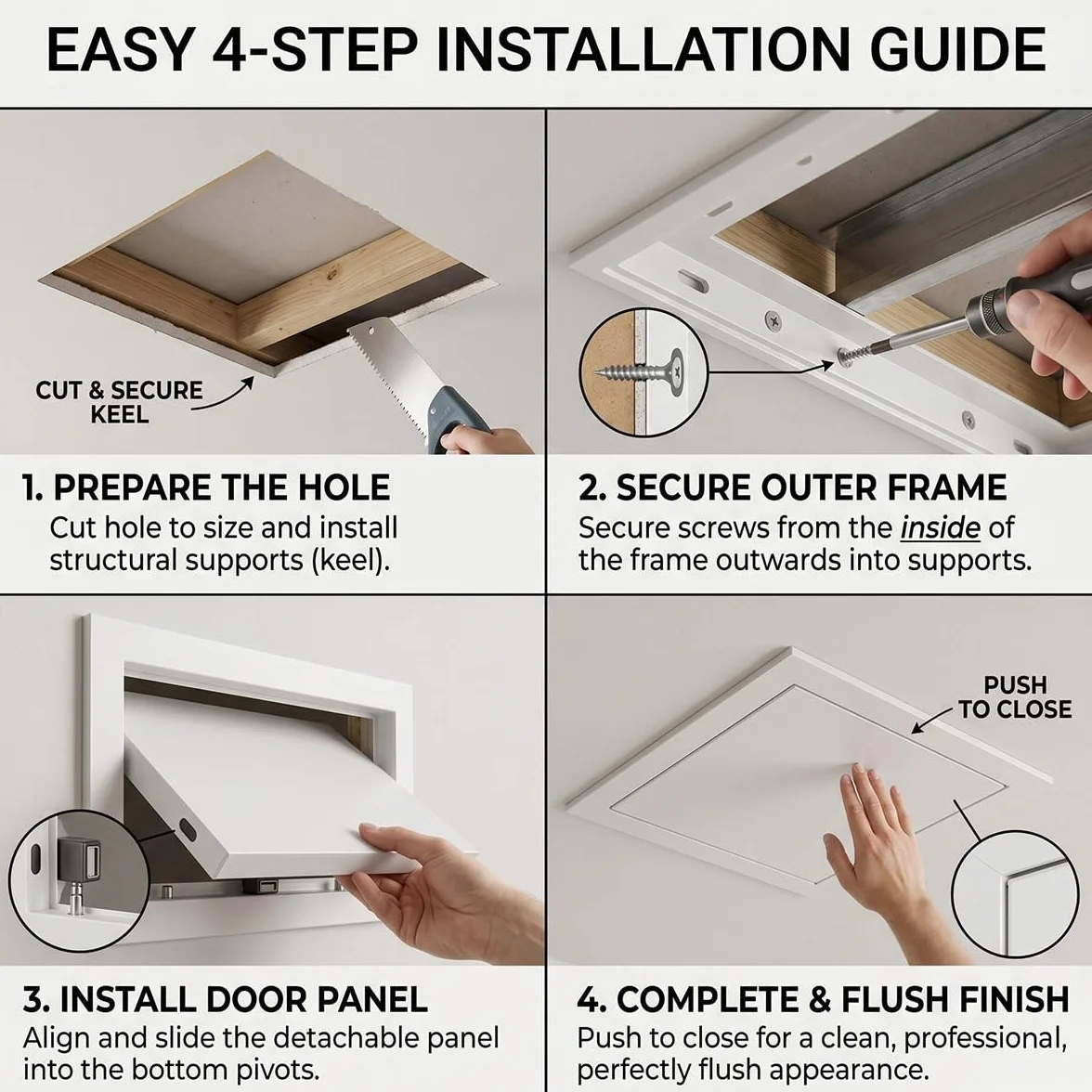 EASY 4-STEP INSTALLATION GUIDE

CUT & SECURE KEEL

1. PREPARE THE HOLE
Cut hole to size and install structural supports (keel).

2. SECURE OUTER FRAME
Secure screws from the inside of the frame outwards into supports.

3. INSTALL DOOR PANEL
Align and slide the detachable panel into the bottom pivots.

PUSH TO CLOSE

4. COMPLETE & FLUSH FINISH
Push to close for a clean, professional, perfectly flush appearance.