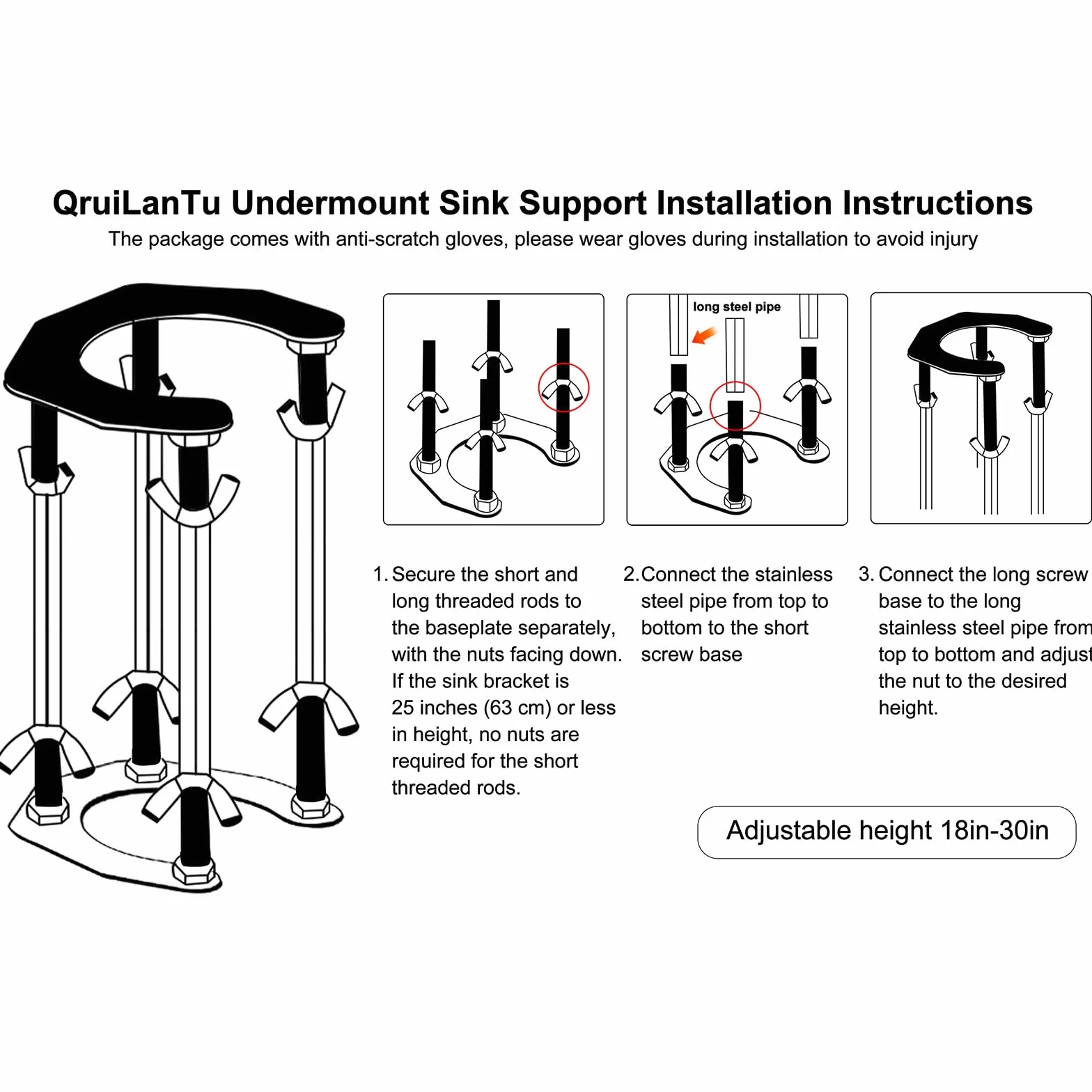 QruiLanTu Undermount Sink Support Installation Instructions
The package comes with anti-scratch gloves, please wear gloves during installation to avoid injury

long steel pipe

1. Secure the short and long threaded rods to the baseplate separately, with the nuts facing down. If the sink bracket is 25 inches (63 cm) or less in height, no nuts are required for the short threaded rods.

2. Connect the stainless steel pipe from top to bottom to the short screw base

3. Connect the long screw base to the long stainless steel pipe from top to bottom and adjust the nut to the desired height.

Adjustable height 18in-30in