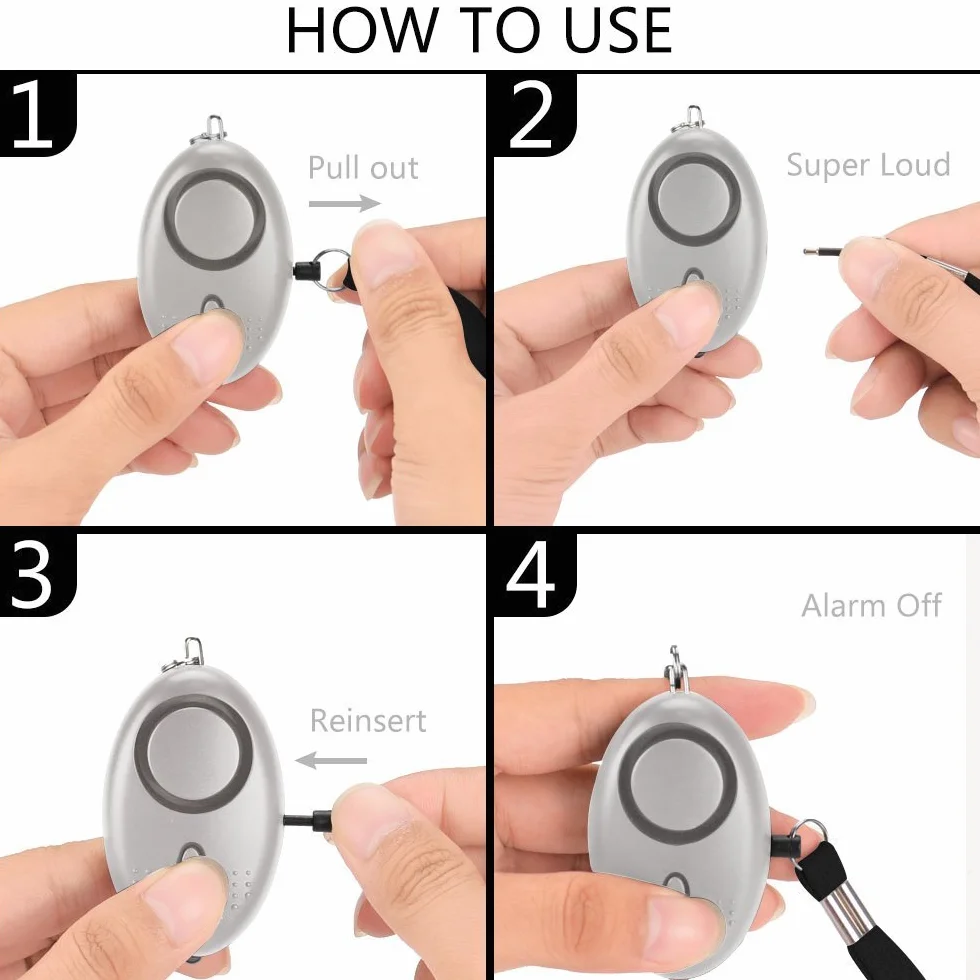 HOW TO USE

1

Pull out

2

Super Loud

3

Reinsert

4

Alarm Off