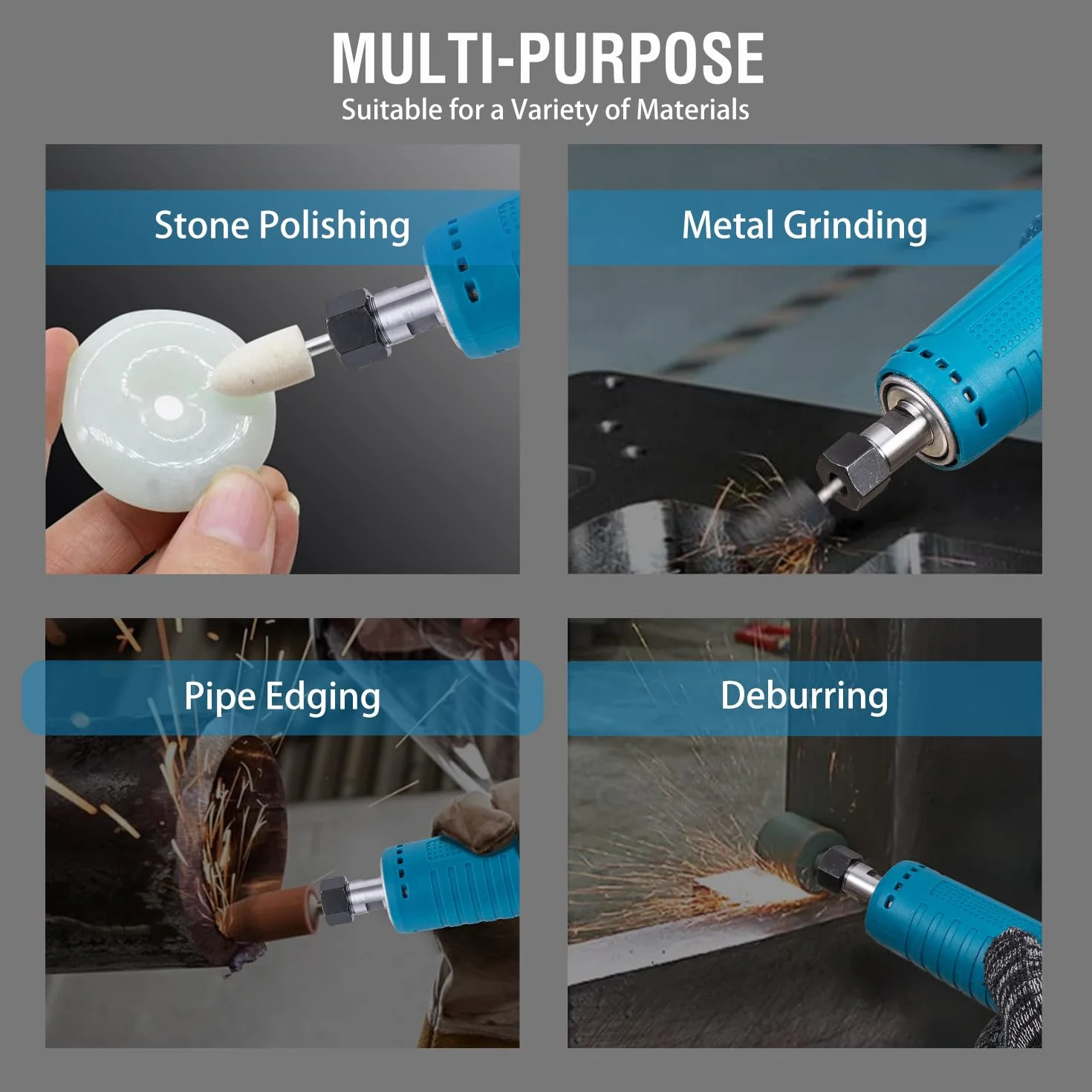 MULTI-PURPOSE
Suitable for a Variety of Materials

Stone Polishing

Metal Grinding

Pipe Edging

Deburring