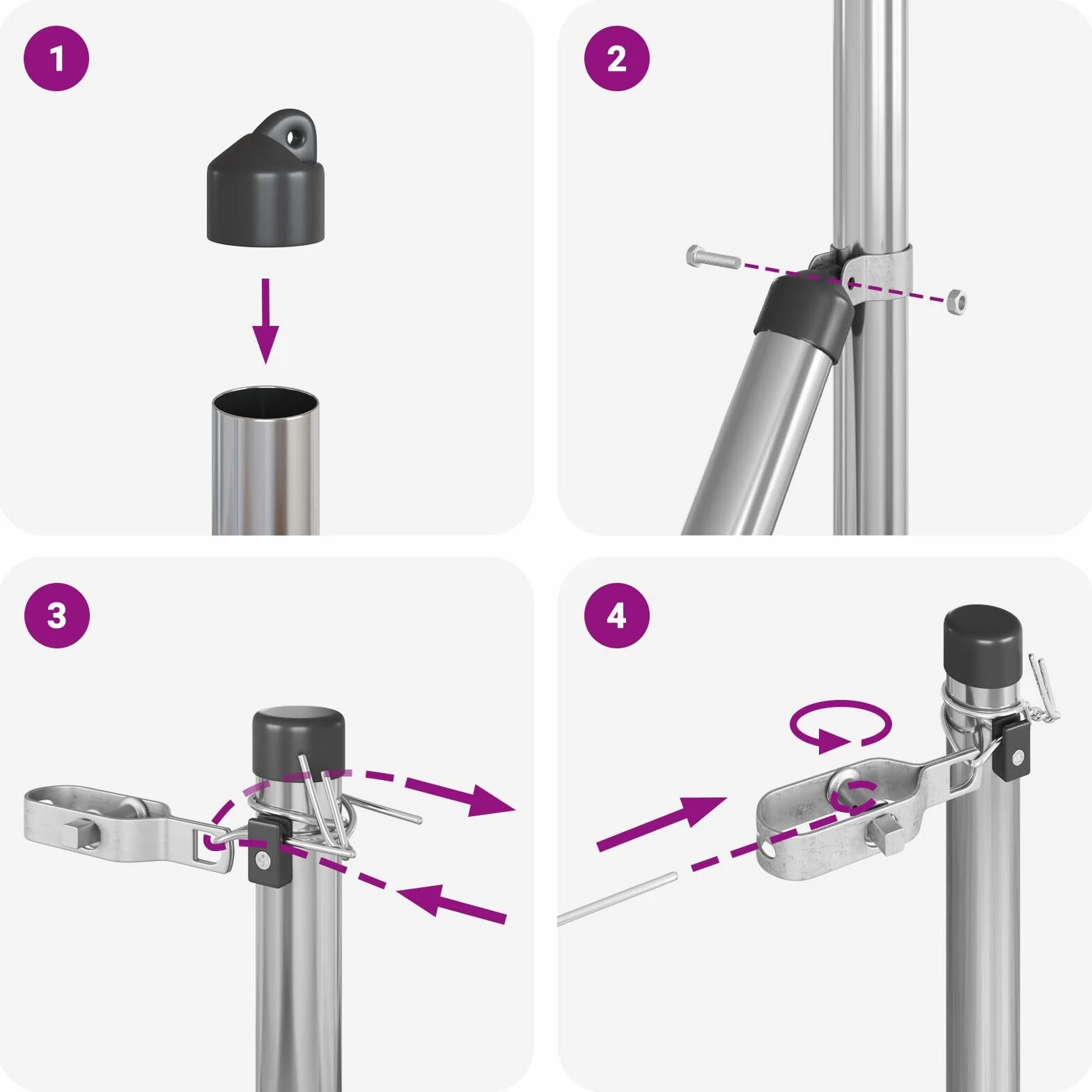 1

2

3

4