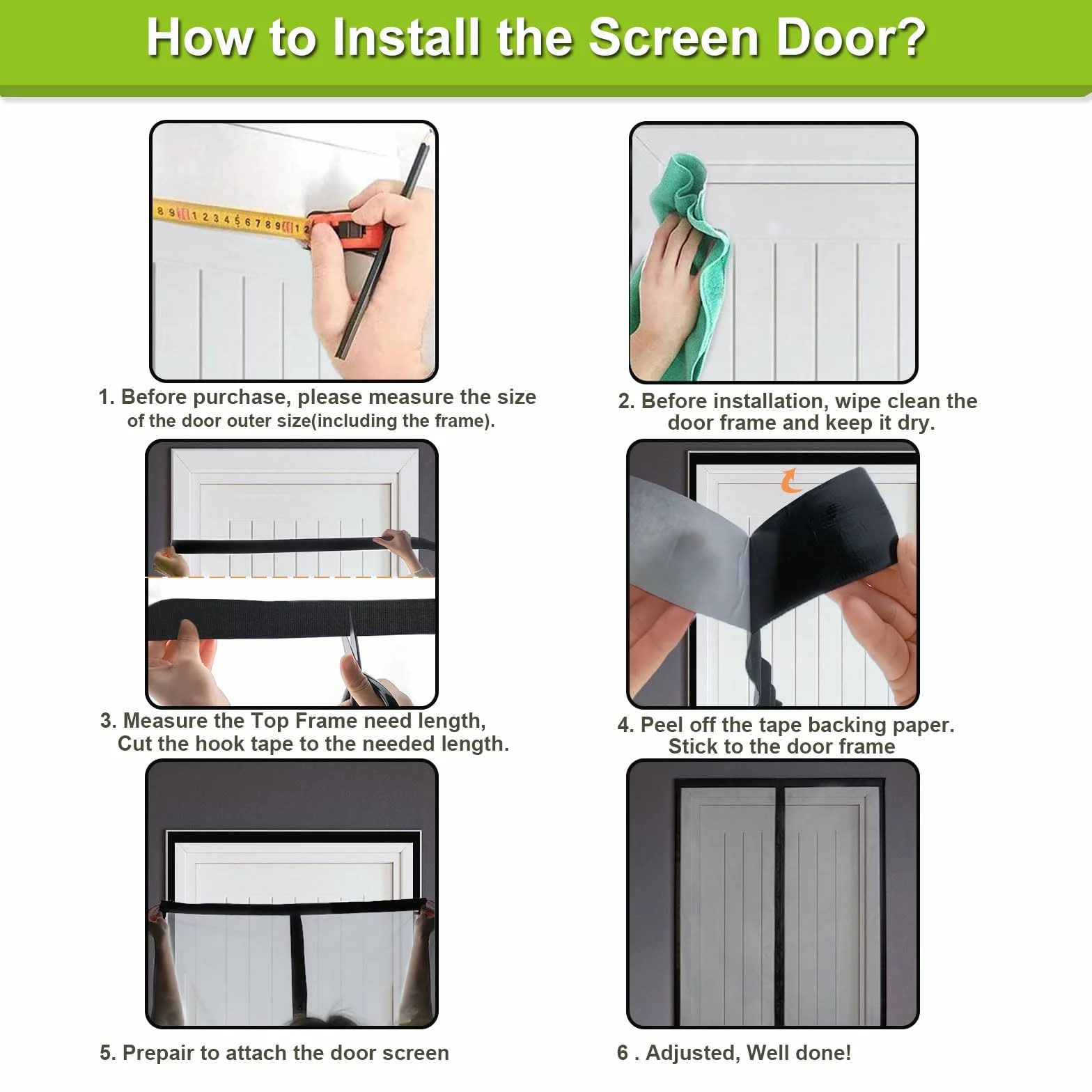 How to Install the Screen Door?

8 9 1 2 3 4 5 6 7 8 9 1 2

1. Before purchase, please measure the size of the door outer size(including the frame).

2. Before installation, wipe clean the door frame and keep it dry.

3. Measure the Top Frame need length, Cut the hook tape to the needed length.

4. Peel off the tape backing paper. Stick to the door frame

5. Prepair to attach the door screen

6 . Adjusted, Well done!